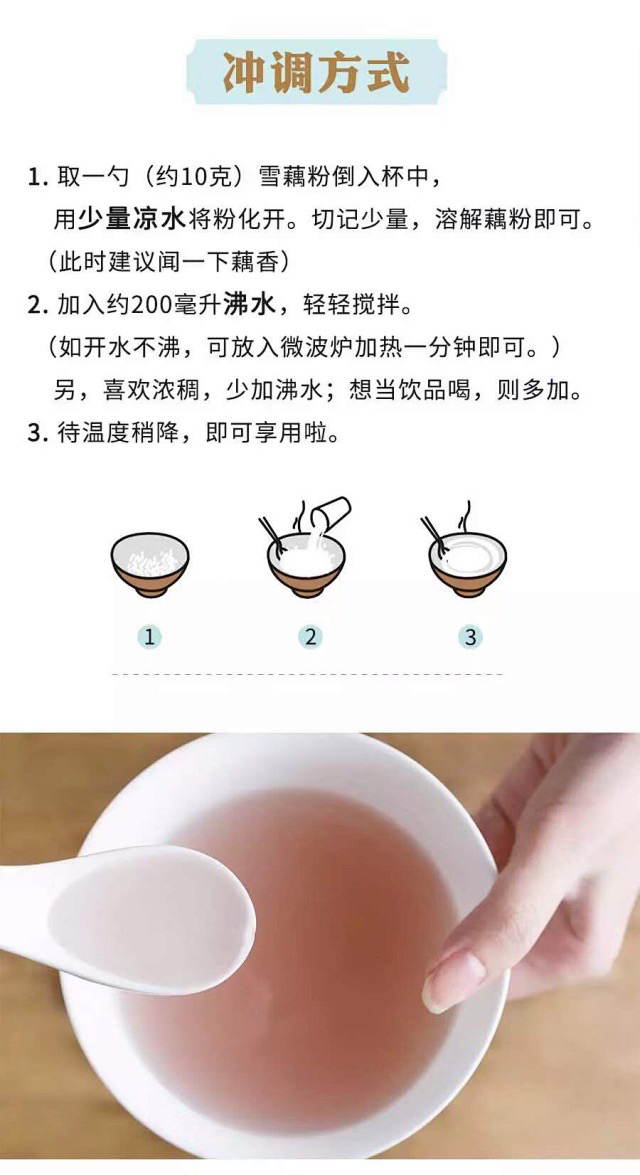 冲调方式

1. 取一勺（约10克）雪藕粉倒入杯中，
用少量凉水将粉化开。切记少量，溶解藕粉即可。
（此时建议闻一下藕香）

2. 加入约200毫升沸水，轻轻搅拌。
（如开水不沸，可放入微波炉加热一分钟即可。）
另，喜欢浓稠，少加沸水；想当饮品喝，则多加。

3. 待温度稍降，即可享用啦。

1

2

3