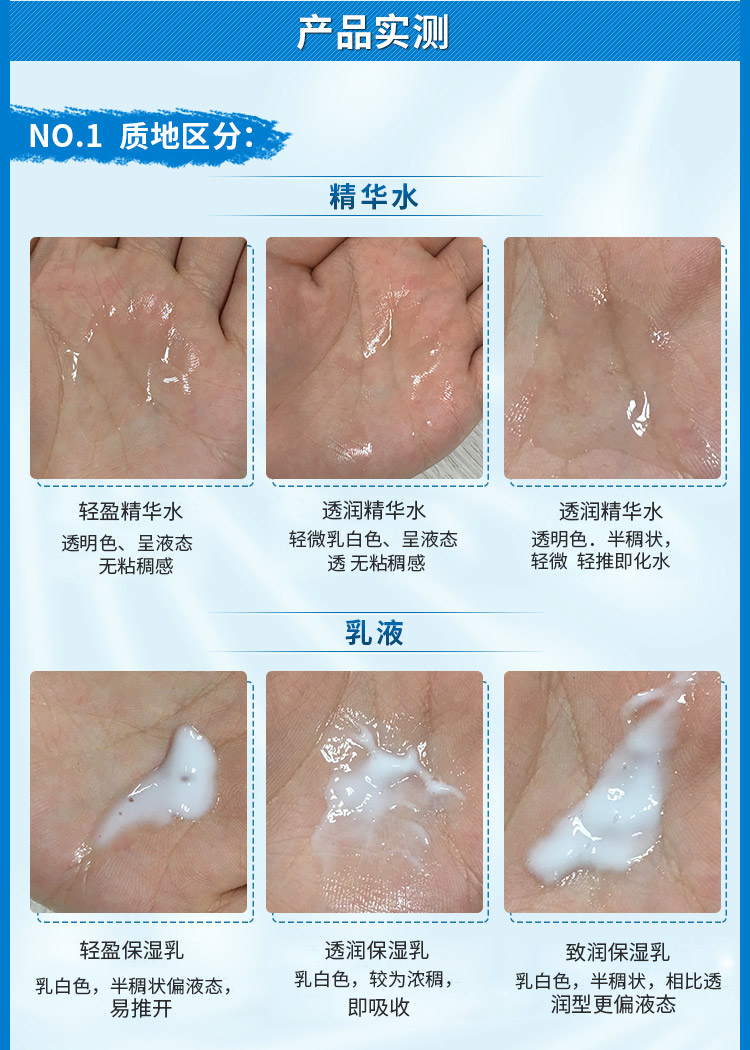 产品实测

NO.1 质地区分:

精华水

轻盈精华水
透明色、呈液态
无粘稠感

透润精华水
轻微乳白色、呈液态
透 无粘稠感

透润精华水
透明色．半稠状，
轻微 轻推即化水

乳液

轻盈保湿乳
乳白色，半稠状偏液态，
易推开

透润保湿乳
乳白色，较为浓稠，
即吸收

致润保湿乳
乳白色，半稠状，相比透润型更偏液态