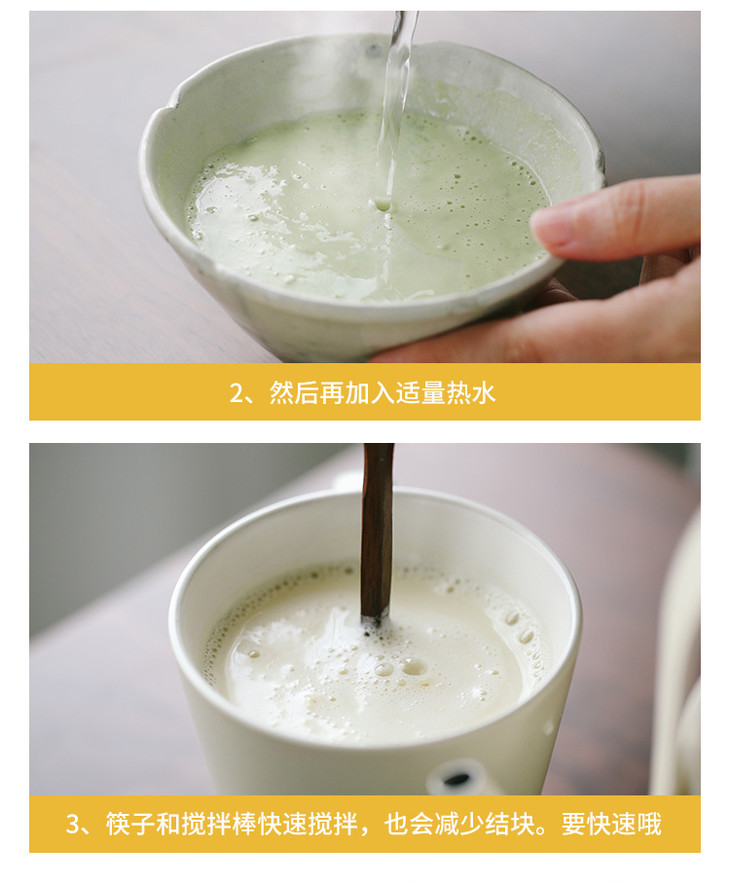 2、然后再加入适量热水

3、筷子和搅拌棒快速搅拌，也会减少结块。要快速哦