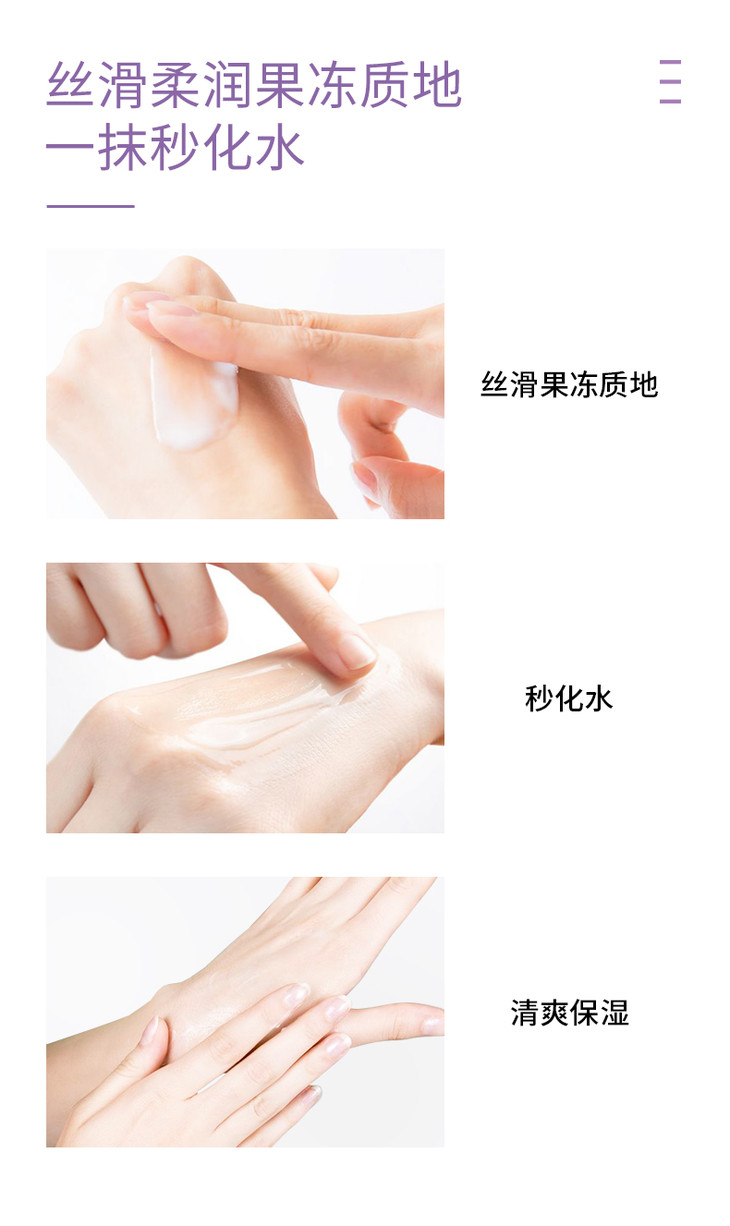 丝滑柔润果冻质地
一抹秒化水

三

丝滑果冻质地

秒化水

清爽保湿