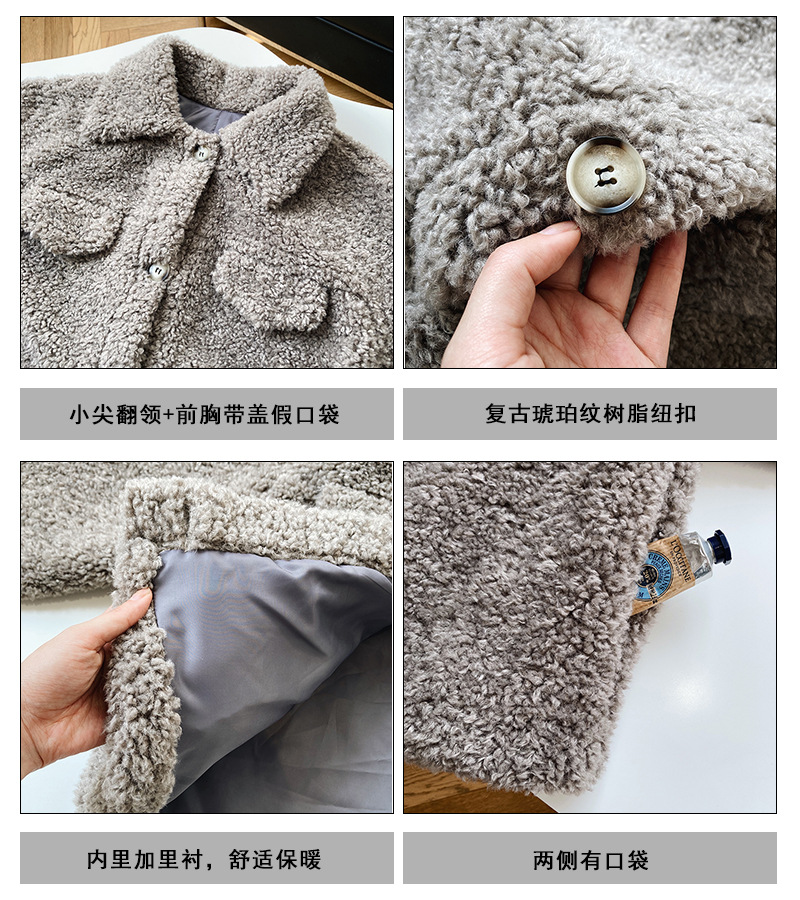 小尖翻领+前胸带盖假口袋

复古琥珀纹树脂纽扣

内里加里衬，舒适保暖

两侧有口袋