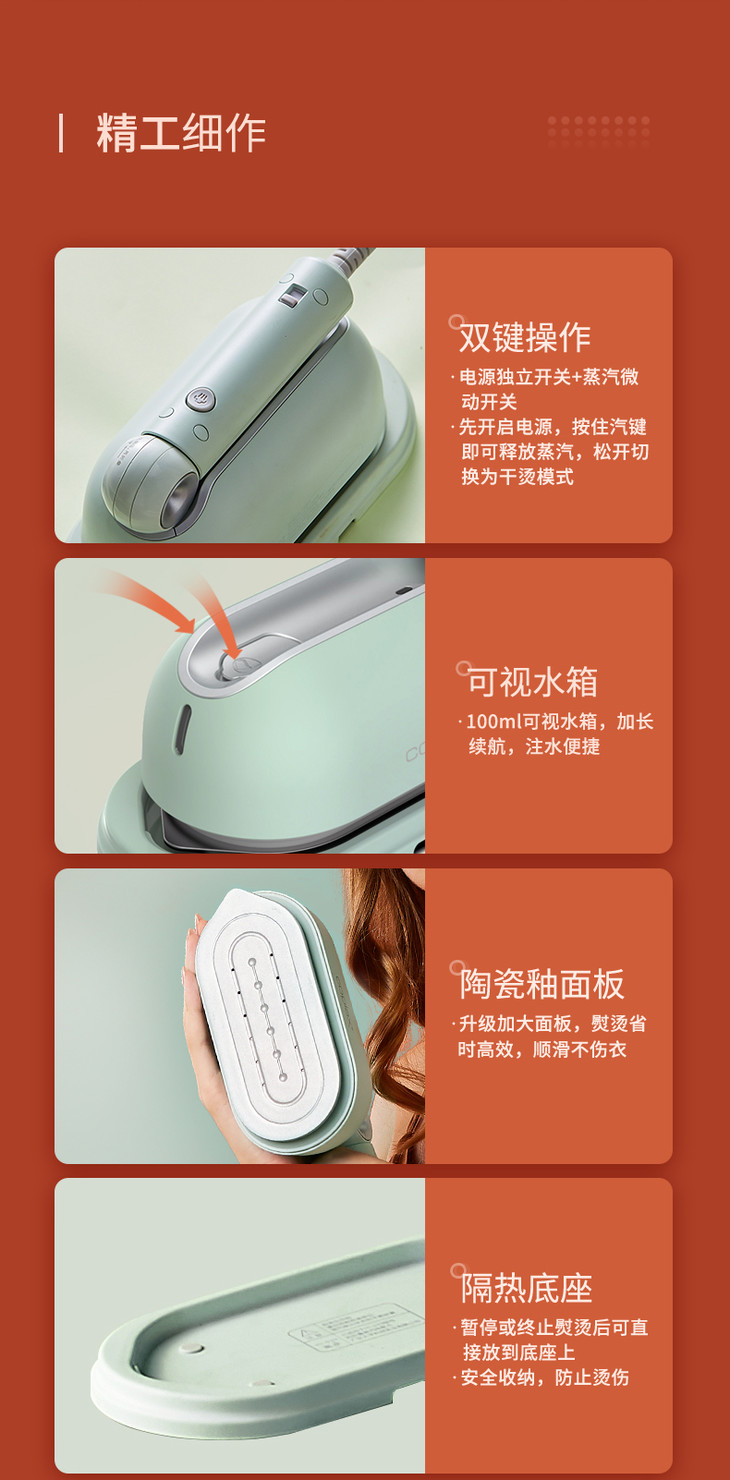 精工细作

双键操作

· 电源独立开关+蒸汽微动开关

· 先开启电源，按住汽键即可释放蒸汽，松开切换为干烫模式

可视水箱

· 100ml可视水箱，加长续航，注水便捷

陶瓷釉面板

· 升级加大面板，熨烫省时高效，顺滑不伤衣

隔热底座

· 暂停或终止熨烫后可直接放到底座上

· 安全收纳，防止烫伤