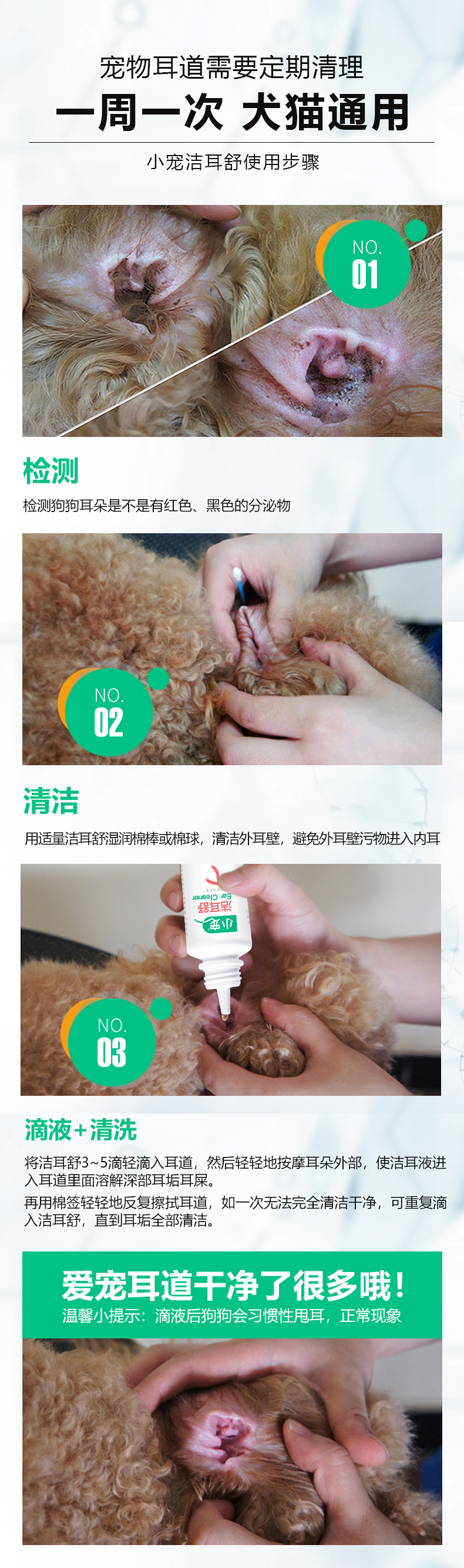 宠物耳道需要定期清理

一周一次 犬猫通用

小宠洁耳舒使用步骤

NO.
01

检测

检测狗狗耳朵是不是有红色、黑色的分泌物

NO.
02

清洁

用适量洁耳舒湿润棉棒或棉球，清洁外耳壁，避免外耳壁污物进入内耳

小宠
洁耳舒
Ear Cleaner

NO.
03

滴液+清洗

将洁耳舒3~5滴轻滴入耳道，然后轻轻地按摩耳朵外部，使洁耳液进入耳道里面溶解深部耳垢耳屎。

再用棉签轻轻地反复擦拭耳道，如一次无法完全清洁干净，可重复滴入洁耳舒，直到耳垢全部清洁。

爱宠耳道干净了很多哦！

温馨小提示：滴液后狗狗会习惯性甩耳，正常现象