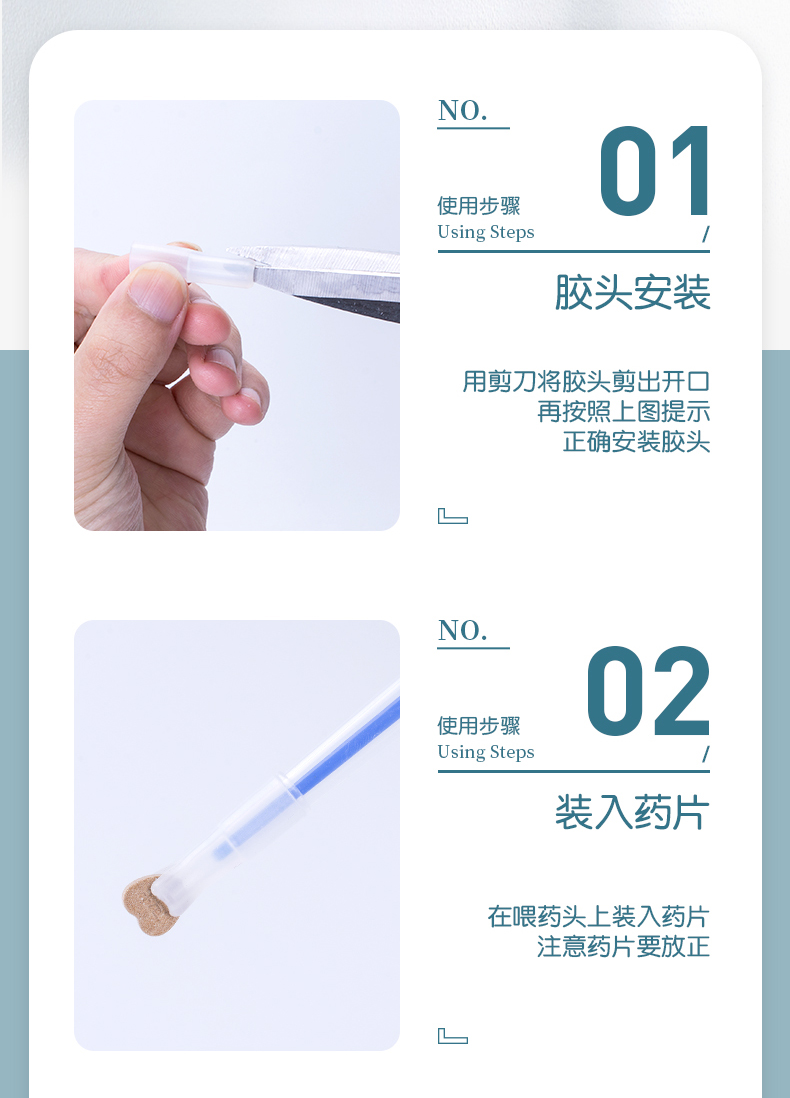 NO.

01

使用步骤
Using Steps

/

胶头安装

用剪刀将胶头剪出开口
再按照上图提示
正确安装胶头

NO.

02

使用步骤
Using Steps

/

装入药片

在喂药头上装入药片
注意药片要放正