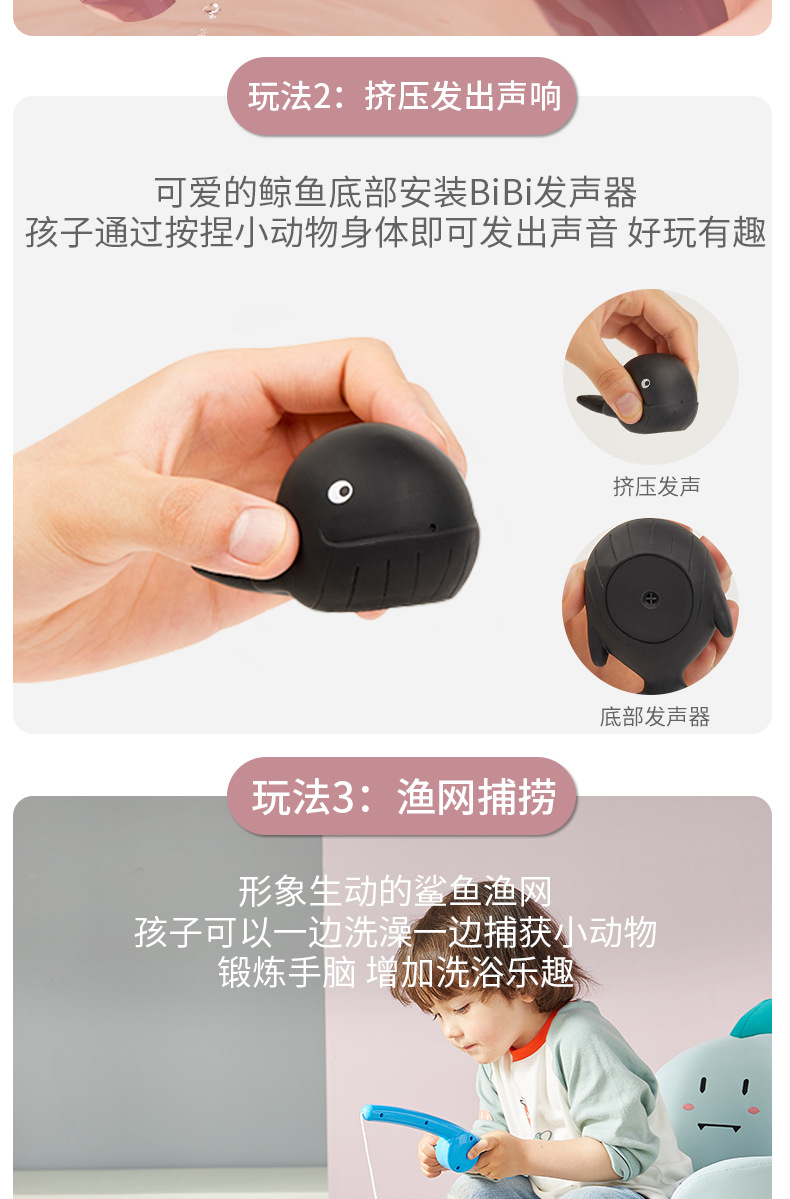 玩法2：挤压发出声响

可爱的鲸鱼底部安装BiBi发声器
孩子通过按捏小动物身体即可发出声音 好玩有趣

挤压发声

底部发声器

玩法3：渔网捕捞

形象生动的鲨鱼渔网
孩子可以一边洗澡一边捕获小动物
锻炼手脑 增加洗浴乐趣