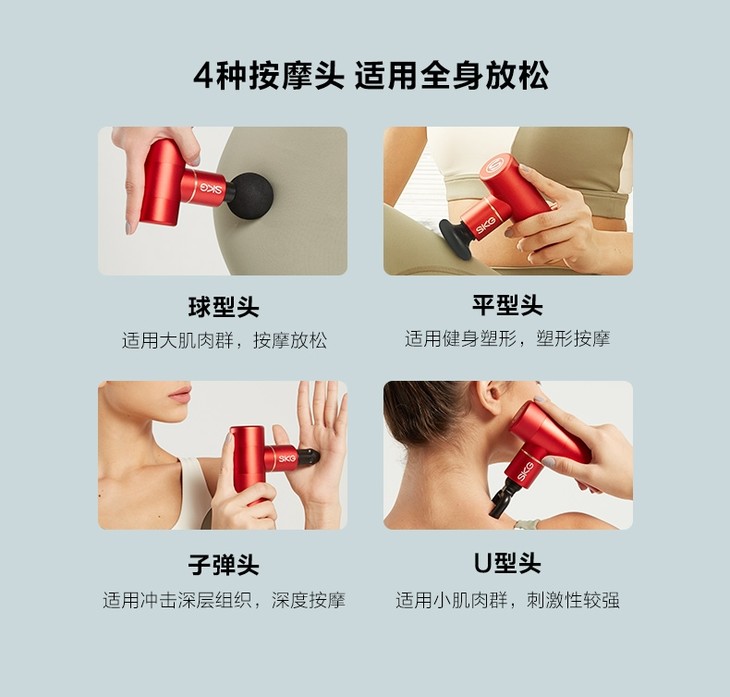 4种按摩头 适用全身放松

SKG

球型头
适用大肌肉群，按摩放松

SKG

平型头
适用健身塑形，塑形按摩

SKG

子弹头
适用冲击深层组织，深度按摩

SKG

U型头
适用小肌肉群，刺激性较强