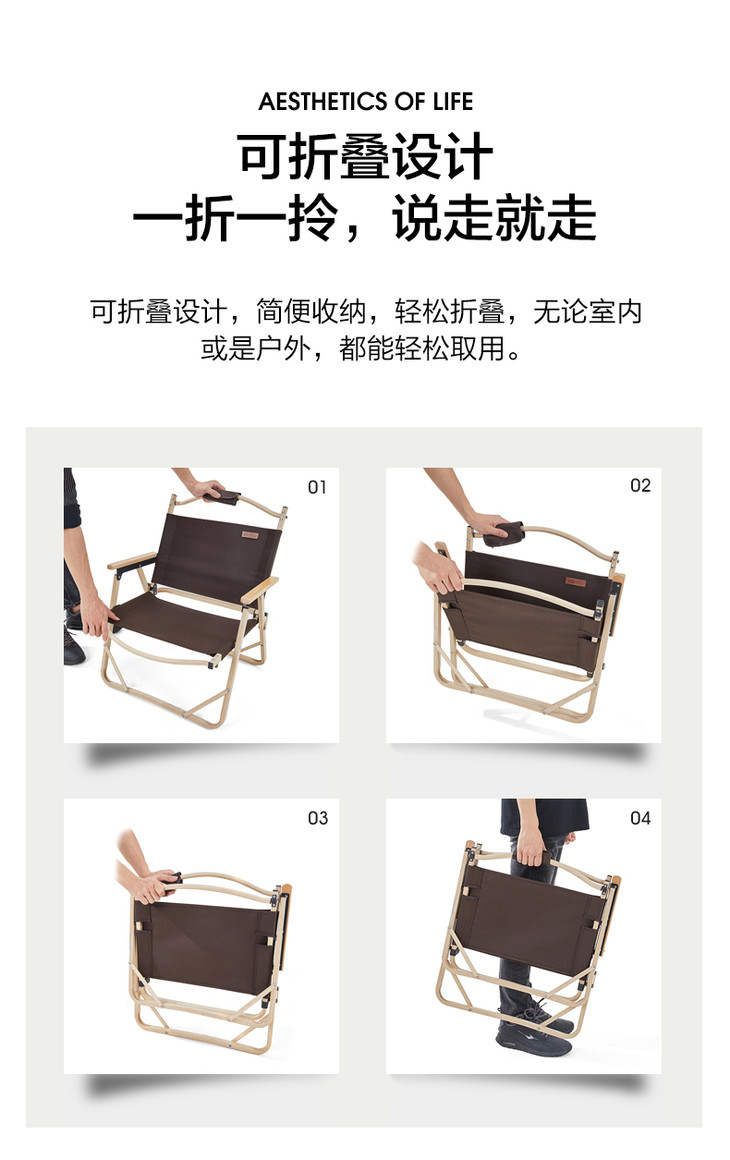 AESTHETICS OF LIFE

可折叠设计

一折一拎，说走就走

可折叠设计，简便收纳，轻松折叠，无论室内或是户外，都能轻松取用。

01

02

03

04