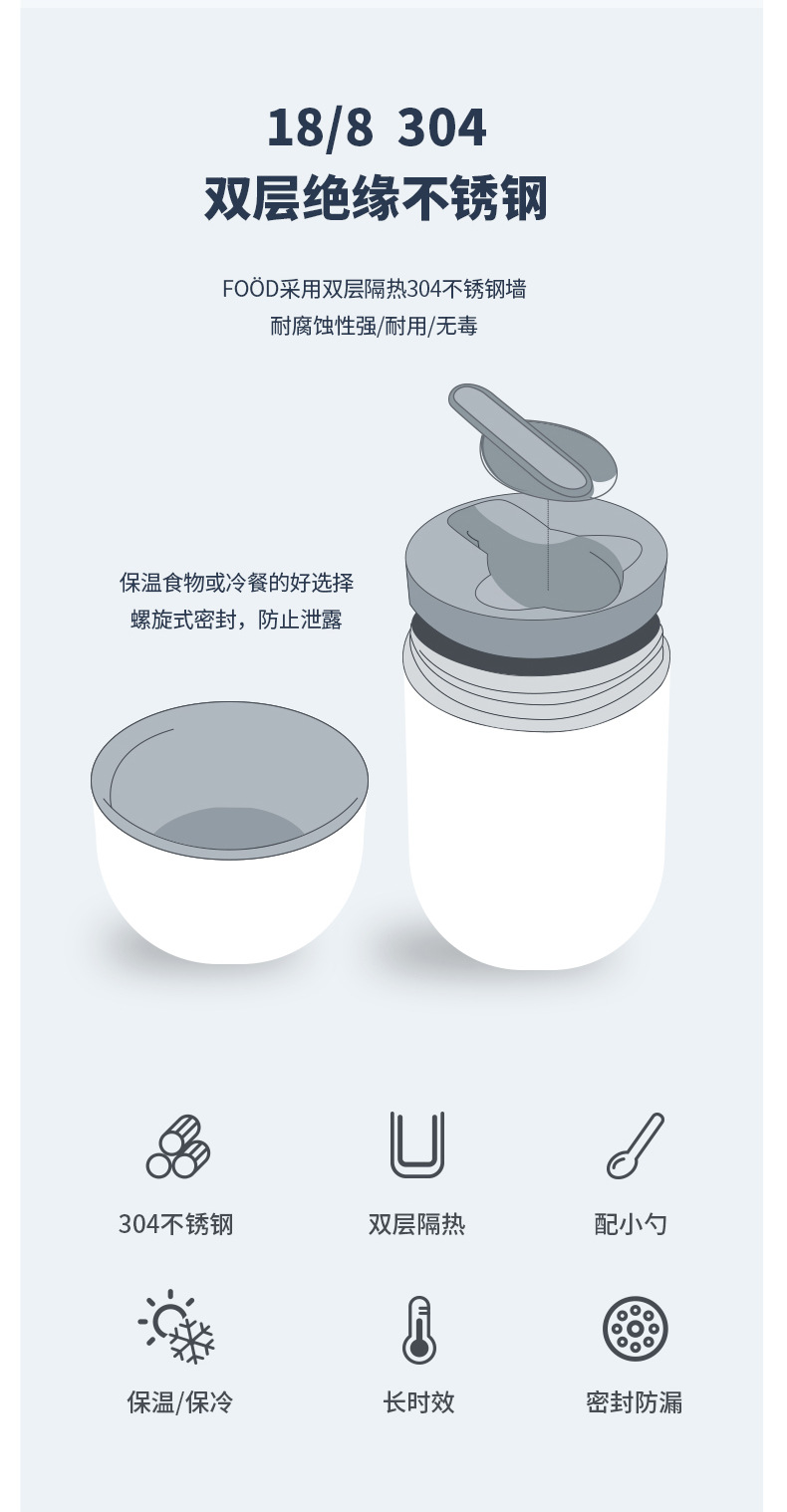 18/8 304
双层绝缘不锈钢

FOÖD采用双层隔热304不锈钢墙
耐腐蚀性强/耐用/无毒

保温食物或冷餐的好选择
螺旋式密封，防止泄露

304不锈钢

双层隔热

配小勺

保温/保冷

长时效

密封防漏