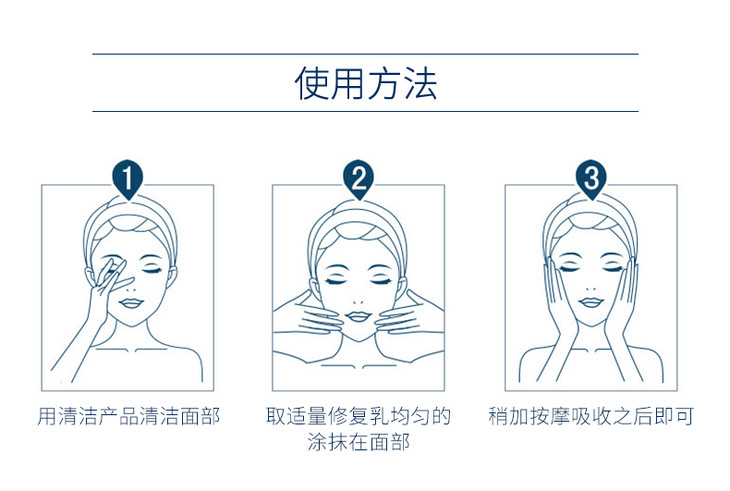 使用方法

1

用清洁产品清洁面部

2

取适量修复乳均匀的涂抹在面部

3

稍加按摩吸收之后即可