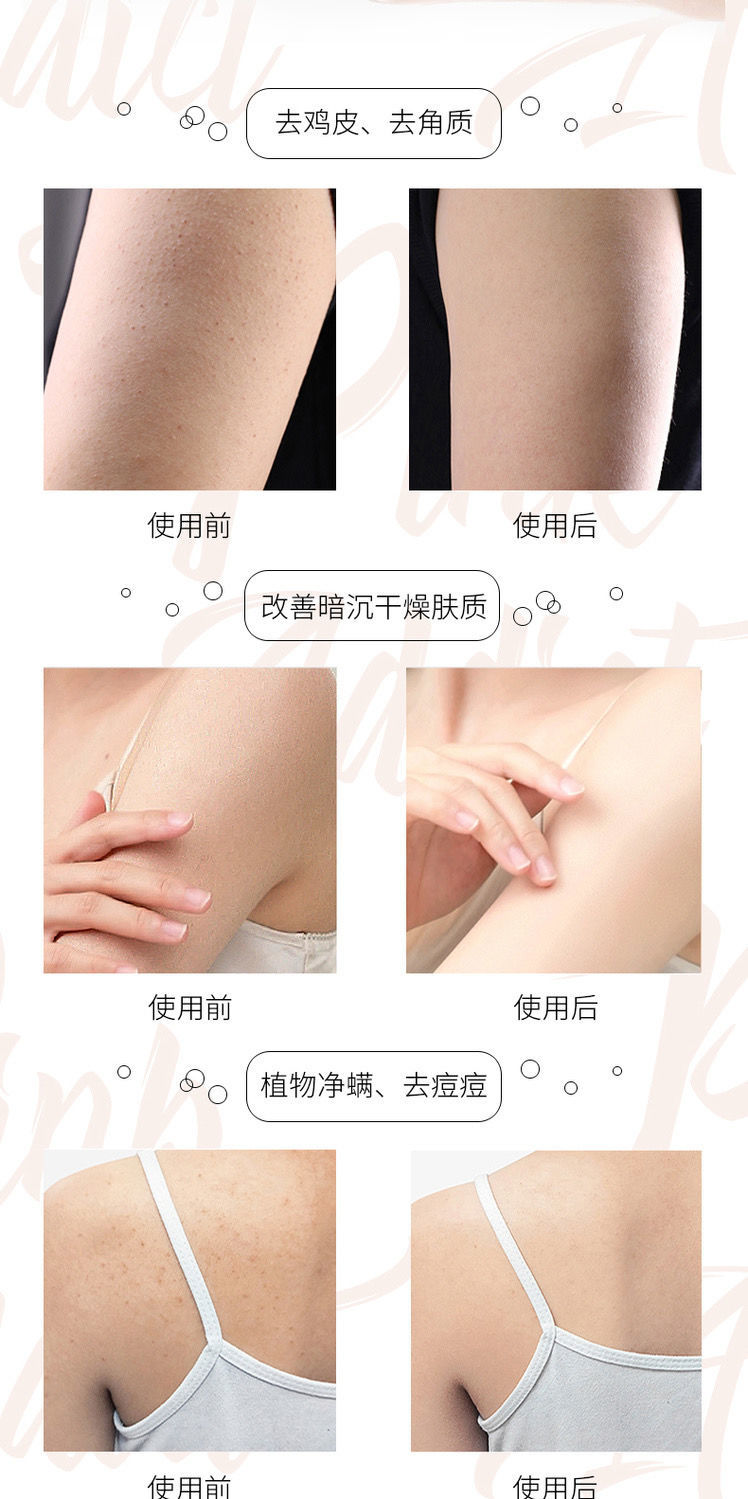 去鸡皮、去角质

使用前

使用后

改善暗沉干燥肤质

使用前

使用后

植物净螨、去痘痘

使用前

使用后