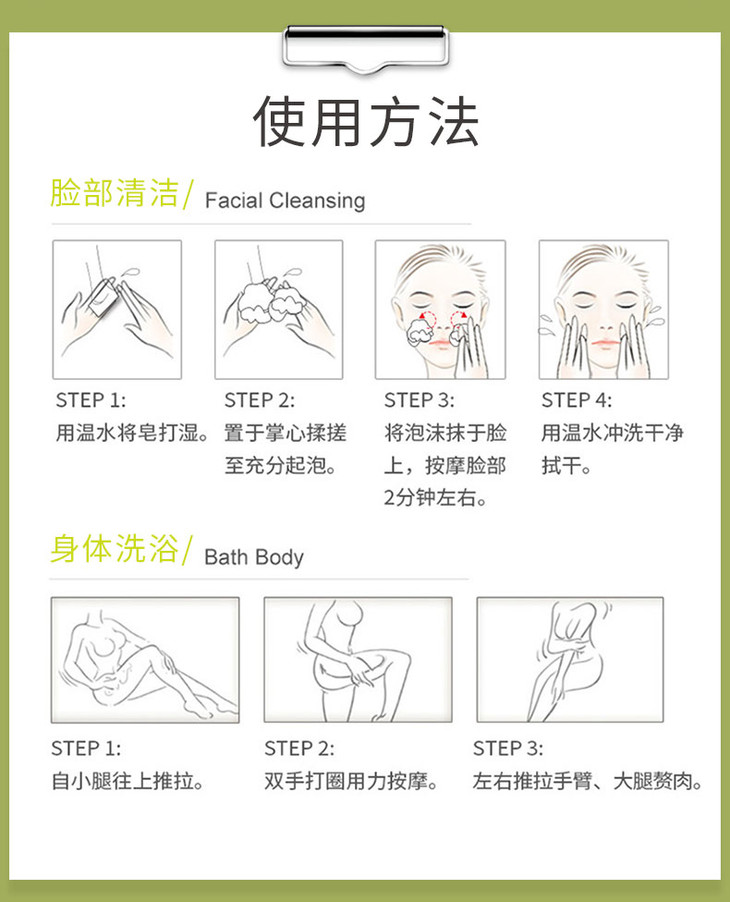 使用方法

脸部清洁/ Facial Cleansing

STEP 1:
用温水将皂打湿。

STEP 2:
置于掌心揉搓至充分起泡。

STEP 3:
将泡沫抹于脸上，按摩脸部2分钟左右。

STEP 4:
用温水冲洗干净拭干。

身体洗浴/ Bath Body

STEP 1:
自小腿往上推拉。

STEP 2:
双手打圈用力按摩。

STEP 3:
左右推拉手臂、大腿赘肉。