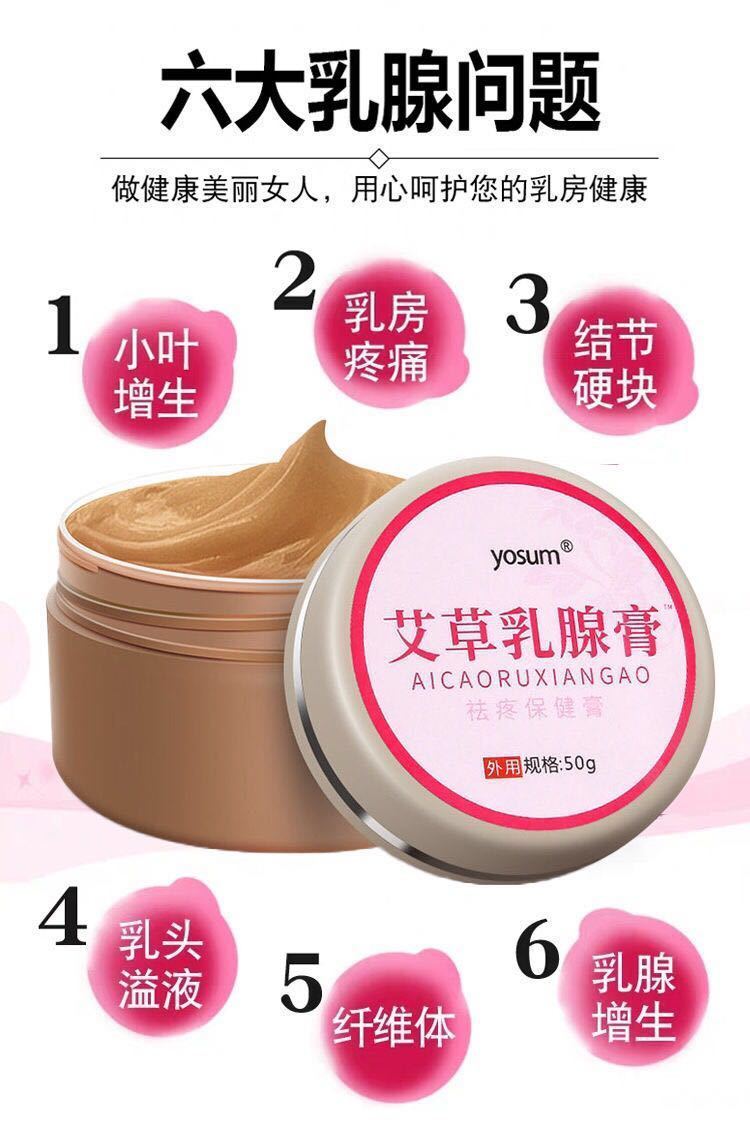 六大乳腺问题

做健康美丽女人，用心呵护您的乳房健康

1 小叶增生

2 乳房疼痛

3 结节硬块

yosum®

艾草乳腺膏™

AICAORUXIANGAO

祛疼保健膏

外用 规格:50g

4 乳头溢液

5 纤维体

6 乳腺增生