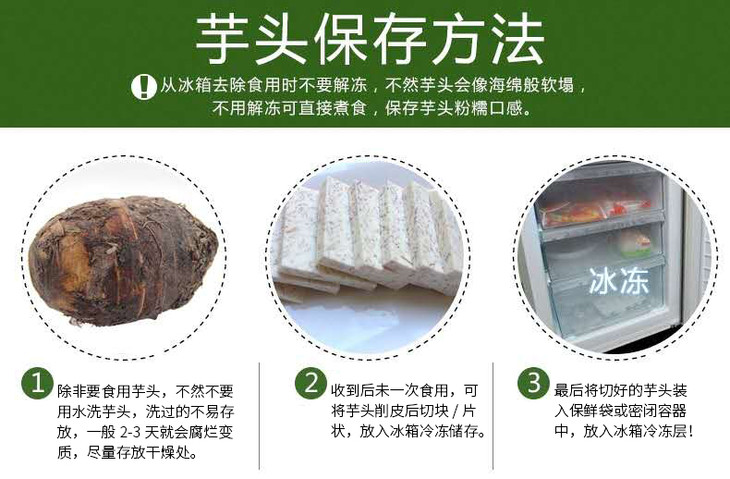 芋头保存方法

从冰箱去除食用时不要解冻，不然芋头会像海绵般软塌，不用解冻可直接煮食，保存芋头粉糯口感。

冰冻

1 除非要食用芋头，不然不要用水洗芋头，洗过的不易存放，一般 2-3 天就会腐烂变质，尽量存放干燥处。

2 收到后未一次食用，可将芋头削皮后切块 / 片状，放入冰箱冷冻储存。

3 最后将切好的芋头装入保鲜袋或密闭容器中，放入冰箱冷冻层！