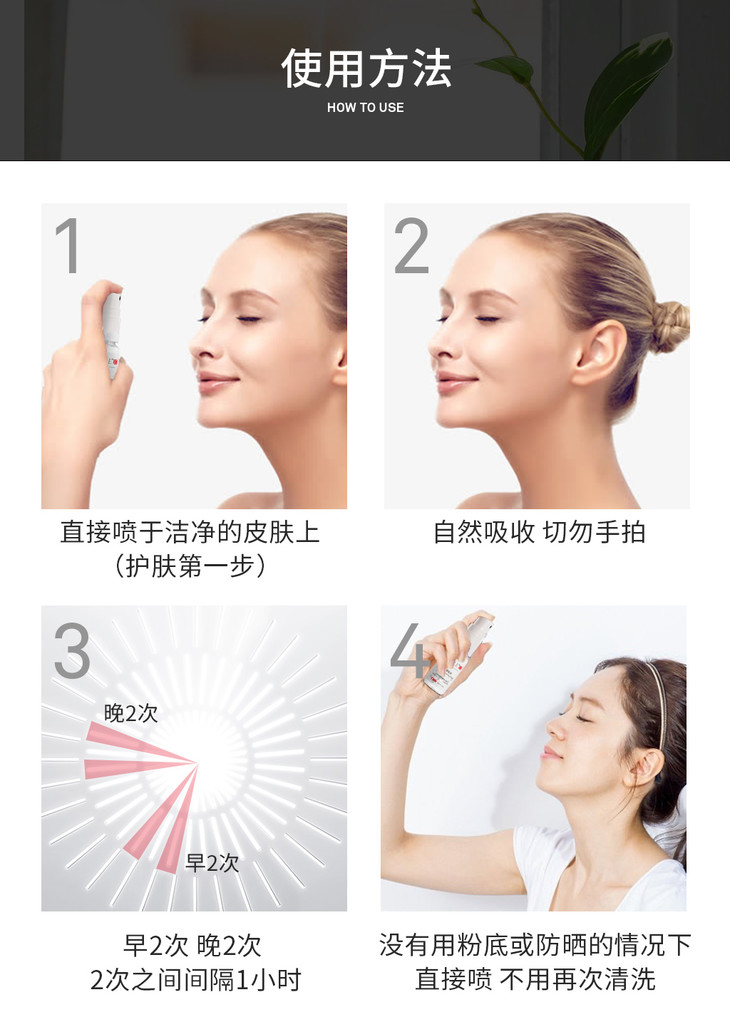 使用方法
HOW TO USE

1

直接喷于洁净的皮肤上
（护肤第一步）

2

自然吸收 切勿手拍

3

晚2次

早2次

早2次 晚2次
2次之间间隔1小时

4

没有用粉底或防晒的情况下
直接喷 不用再次清洗