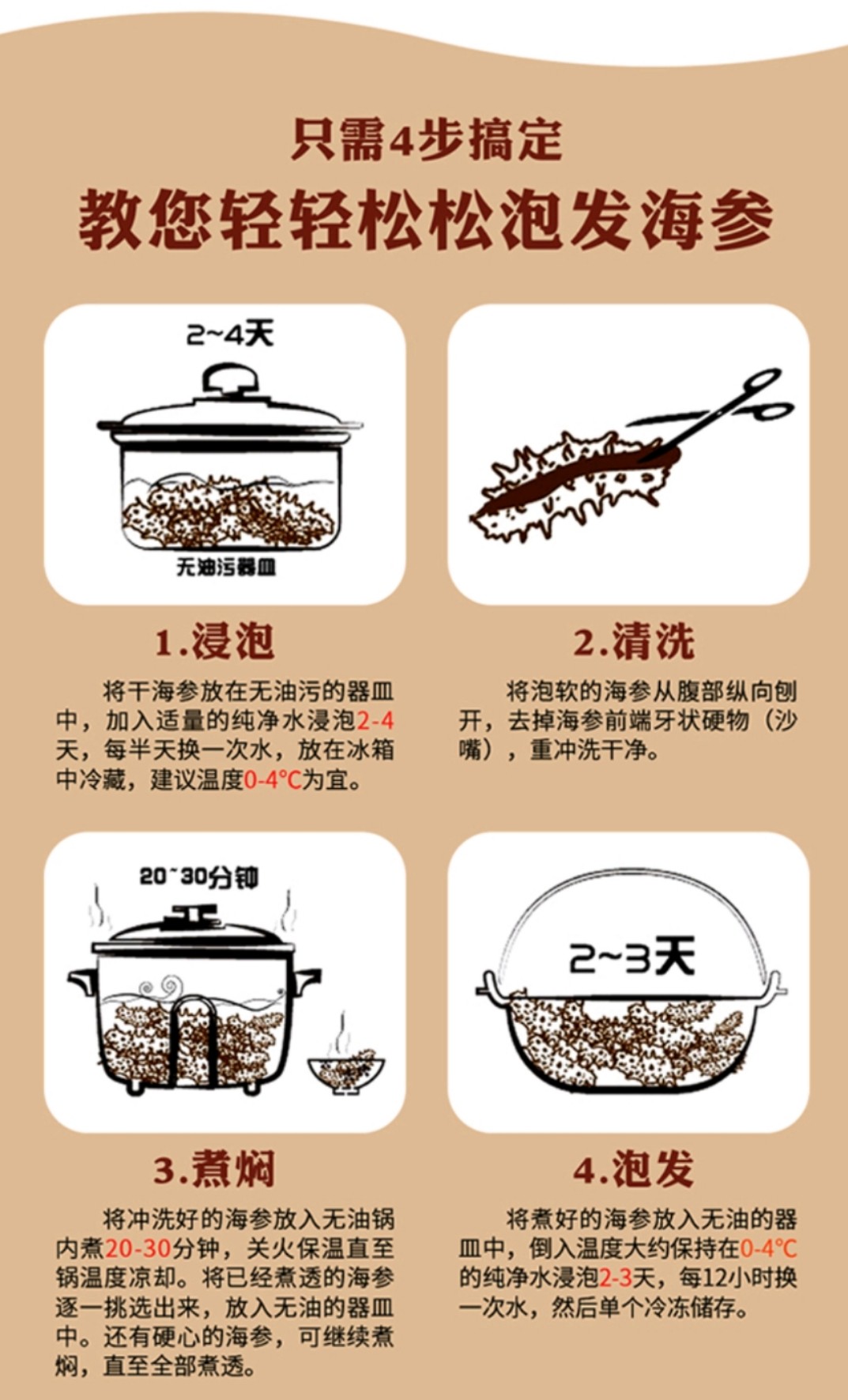 只需4步搞定

教您轻轻松松泡发海参

2~4天

无油污器皿

1.浸泡

将干海参放在无油污的器皿中，加入适量的纯净水浸泡2-4天，每半天换一次水，放在冰箱中冷藏，建议温度0-4℃为宜。

2.清洗

将泡软的海参从腹部纵向刨开，去掉海参前端牙状硬物（沙嘴），重冲洗干净。

20~30分钟

3.煮焖

将冲洗好的海参放入无油锅内煮20-30分钟，关火保温直至锅温度凉却。将已经煮透的海参逐一挑选出来，放入无油的器皿中。还有硬心的海参，可继续煮焖，直至全部煮透。

2~3天

4.泡发

将煮好的海参放入无油的器皿中，倒入温度大约保持在0-4℃的纯净水浸泡2-3天，每12小时换一次水，然后单个冷冻储存。