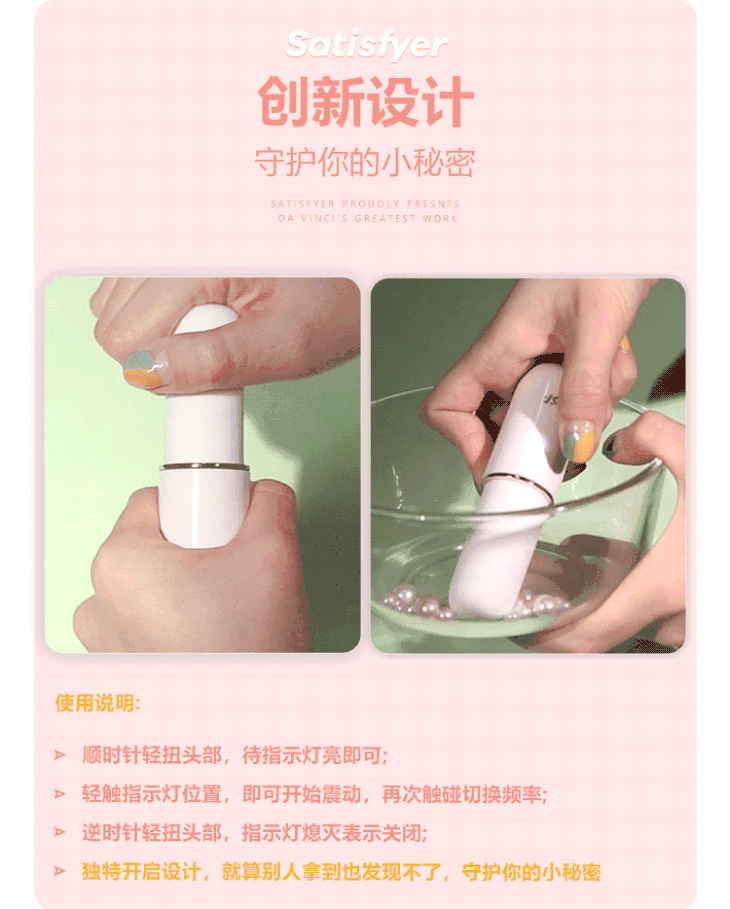 Satisfyer
创新设计
守护你的小秘密
SATISFYER PROUDLY PRESNTS
DA VINCI'S GREATEST WORK

使用说明:

➤ 顺时针轻扭头部，待指示灯亮即可;
➤ 轻触指示灯位置，即可开始震动，再次触碰切换频率;
➤ 逆时针轻扭头部，指示灯熄灭表示关闭;
➤ 独特开启设计，就算别人拿到也发现不了，守护你的小秘密