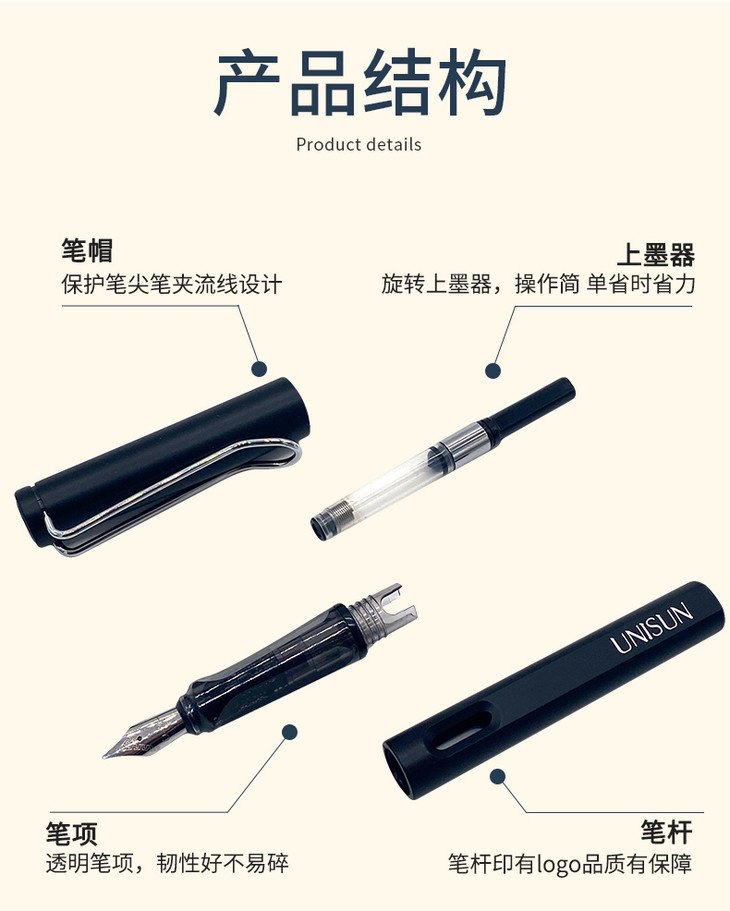 产品结构

Product details

笔帽
保护笔尖笔夹流线设计

上墨器
旋转上墨器，操作简 单省时省力

UNISUN

笔项
透明笔项，韧性好不易碎

笔杆
笔杆印有logo品质有保障