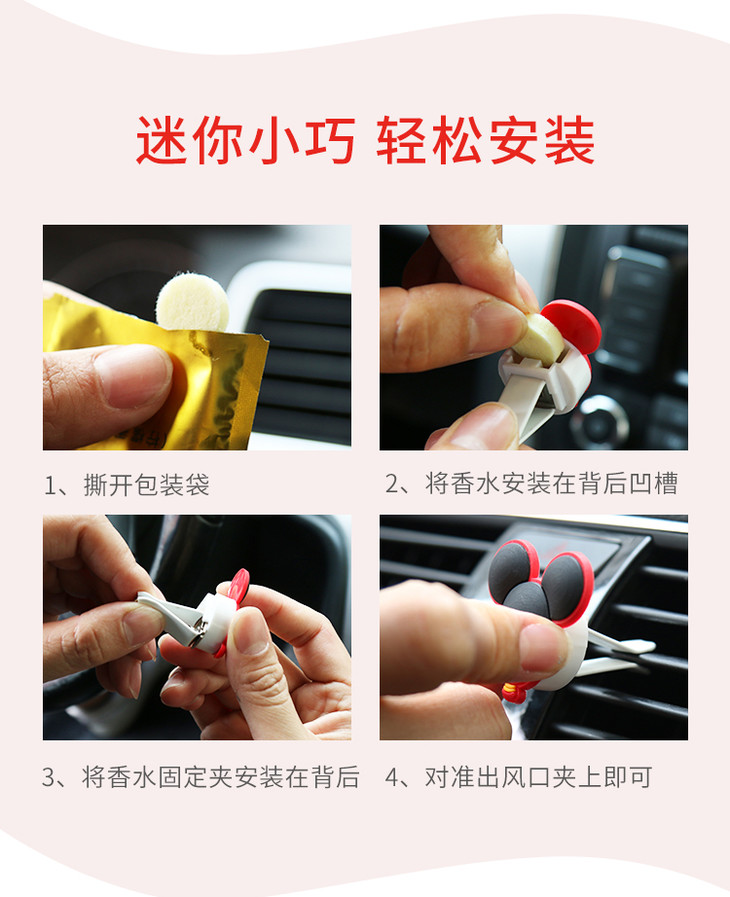 迷你小巧 轻松安装

1、撕开包装袋

2、将香水安装在背后凹槽

3、将香水固定夹安装在背后

4、对准出风口夹上即可