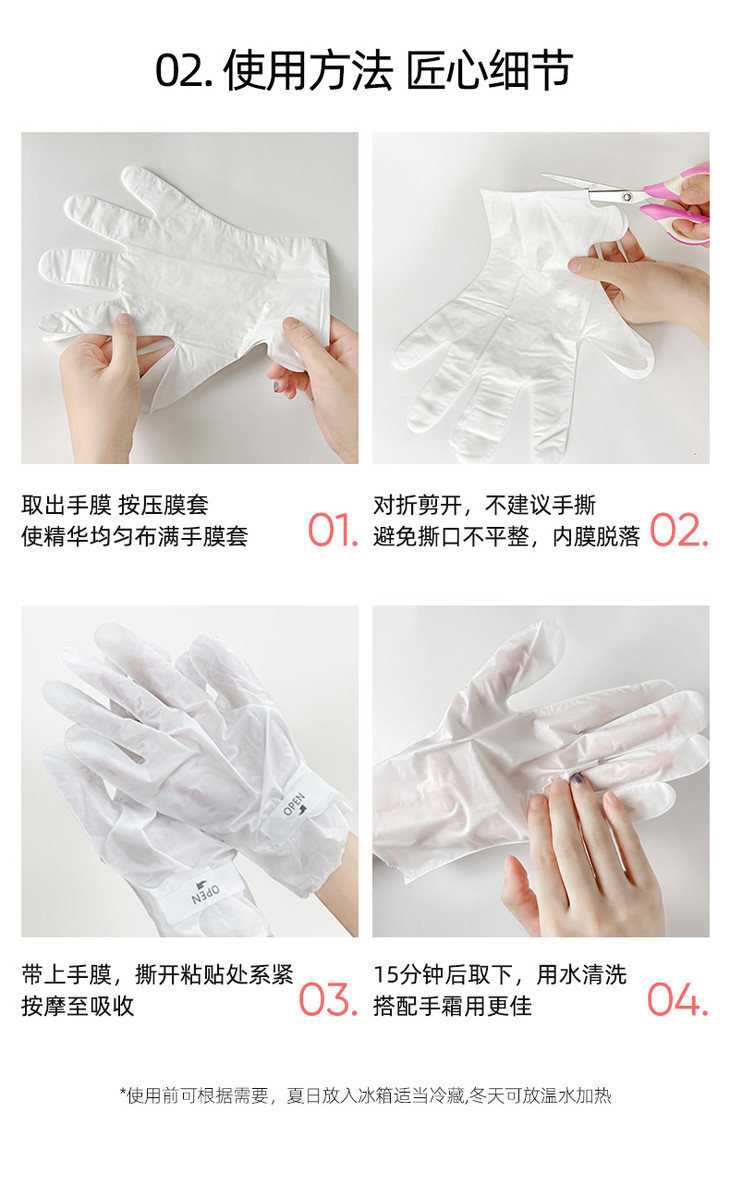 02. 使用方法 匠心细节

取出手膜 按压膜套
使精华均匀布满手膜套 01.

对折剪开，不建议手撕
避免撕口不平整，内膜脱落 02.

OPEN

OPEN

带上手膜，撕开粘贴处系紧
按摩至吸收 03.

15分钟后取下，用水清洗
搭配手霜用更佳 04.

*使用前可根据需要，夏日放入冰箱适当冷藏,冬天可放温水加热