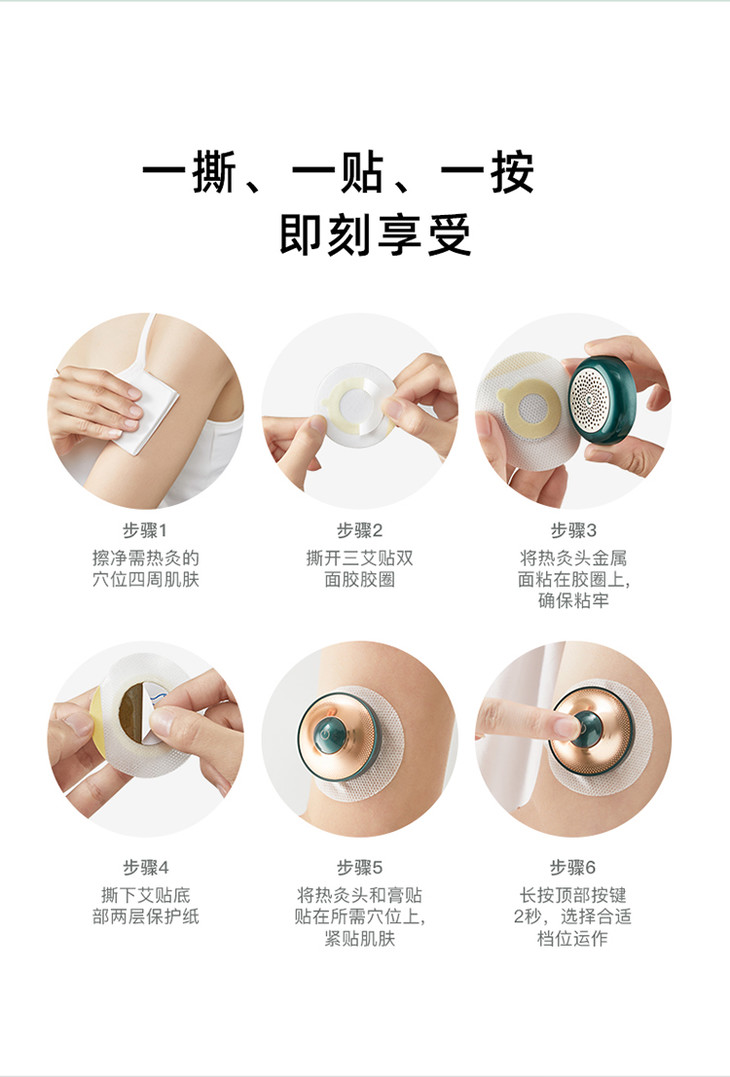 一撕、一贴、一按
即刻享受

步骤1
擦净需热灸的穴位四周肌肤

步骤2
撕开三艾贴双面胶胶圈

步骤3
将热灸头金属面粘在胶圈上，确保粘牢

步骤4
撕下艾贴底部两层保护纸

步骤5
将热灸头和膏贴贴在所需穴位上，紧贴肌肤

步骤6
长按顶部按键2秒，选择合适档位运作