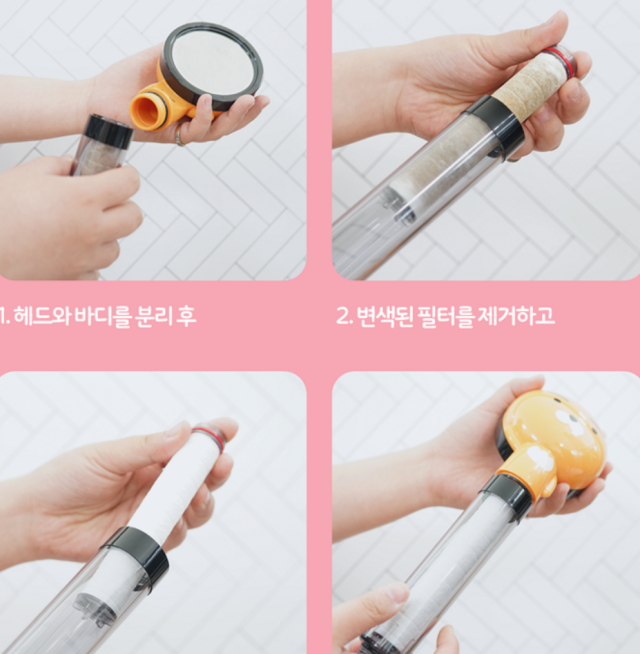 1. 헤드와 바디를 분리 후

2. 변색된 필터를 제거하고