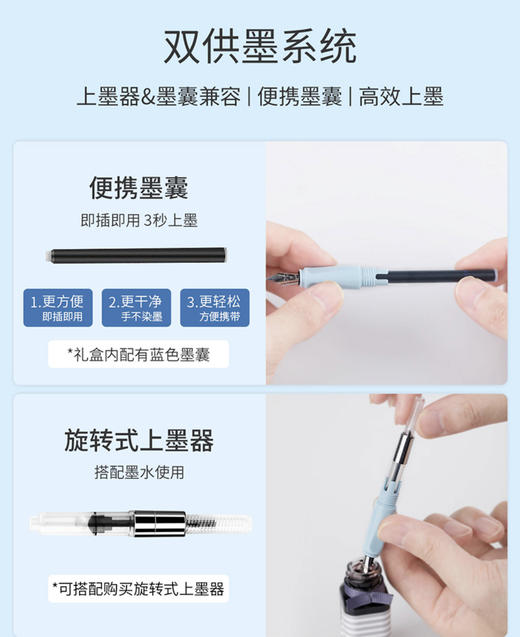 双供墨系统

上墨器&墨囊兼容 | 便携墨囊 | 高效上墨

便携墨囊

即插即用 3秒上墨

1.更方便
即插即用

2.更干净
手不染墨

3.更轻松
方便携带

*礼盒内配有蓝色墨囊

旋转式上墨器

搭配墨水使用

*可搭配购买旋转式上墨器