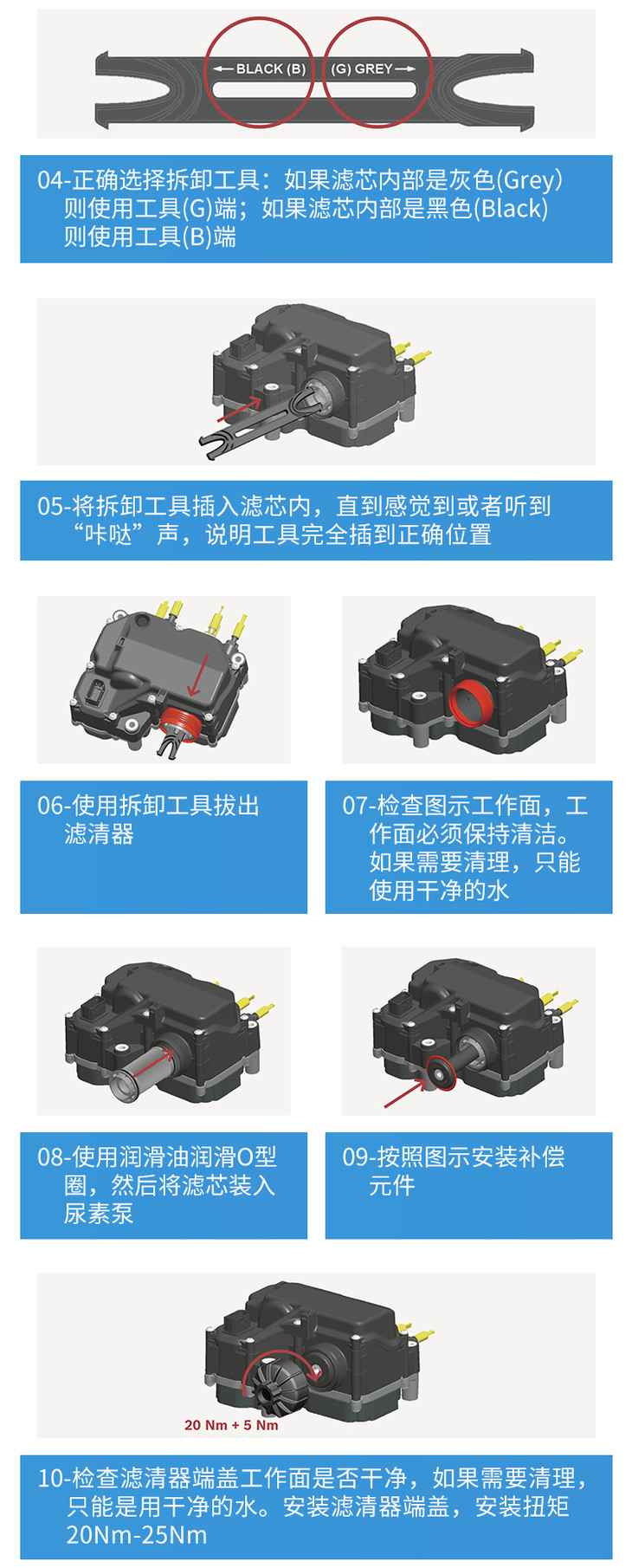 BLACK (B)
(G) GREY

04-正确选择拆卸工具：如果滤芯内部是灰色(Grey) 则使用工具(G)端；如果滤芯内部是黑色(Black) 则使用工具(B)端

05-将拆卸工具插入滤芯内，直到感觉到或者听到“咔哒”声，说明工具完全插到正确位置

06-使用拆卸工具拔出滤清器

07-检查图示工作面，工作面必须保持清洁。如果需要清理，只能使用干净的水

08-使用润滑油润滑O型圈，然后将滤芯装入尿素泵

09-按照图示安装补偿元件

20 Nm + 5 Nm

10-检查滤清器端盖工作面是否干净，如果需要清理，只能是用干净的水。安装滤清器端盖，安装扭矩20Nm-25Nm