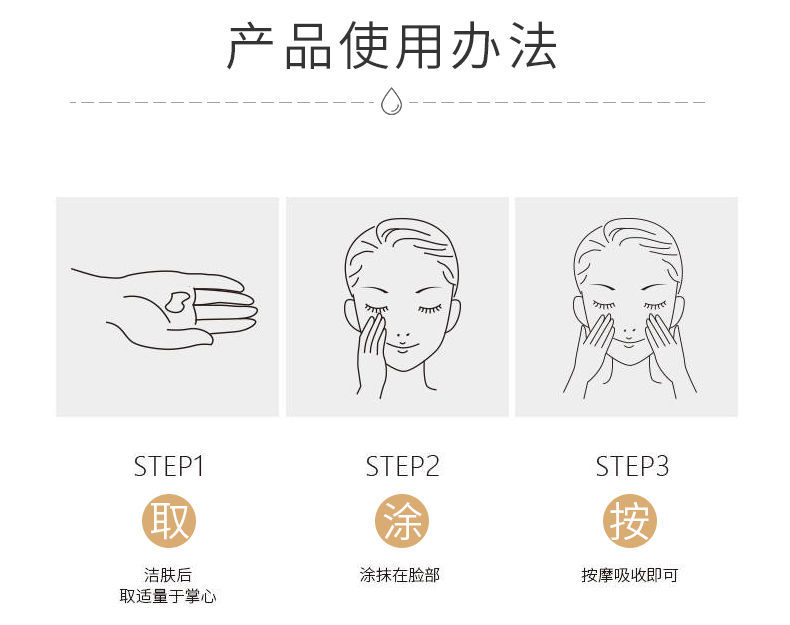 产品使用办法

STEP1
取
洁肤后
取适量于掌心

STEP2
涂
涂抹在脸部

STEP3
按
按摩吸收即可