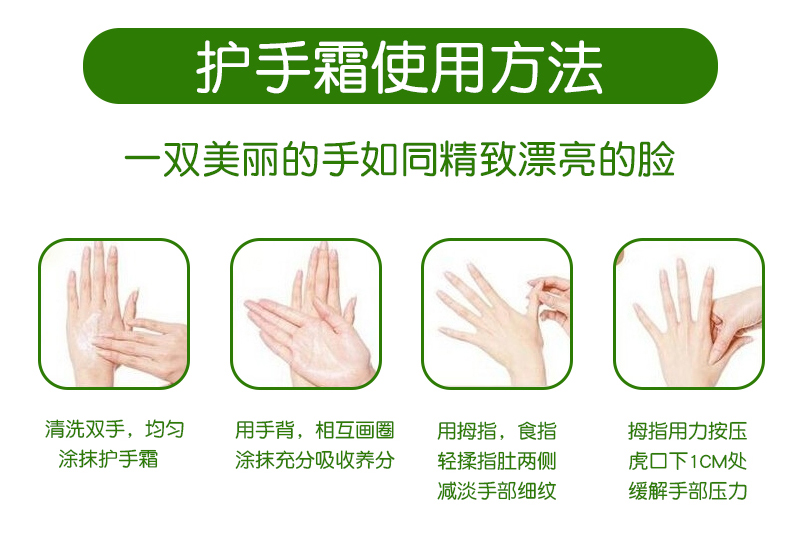 护手霜使用方法

一双美丽的手如同精致漂亮的脸

清洗双手，均匀涂抹护手霜

用手背，相互画圈涂抹充分吸收养分

用拇指，食指轻揉指肚两侧减淡手部细纹

拇指用力按压虎口下1CM处缓解手部压力