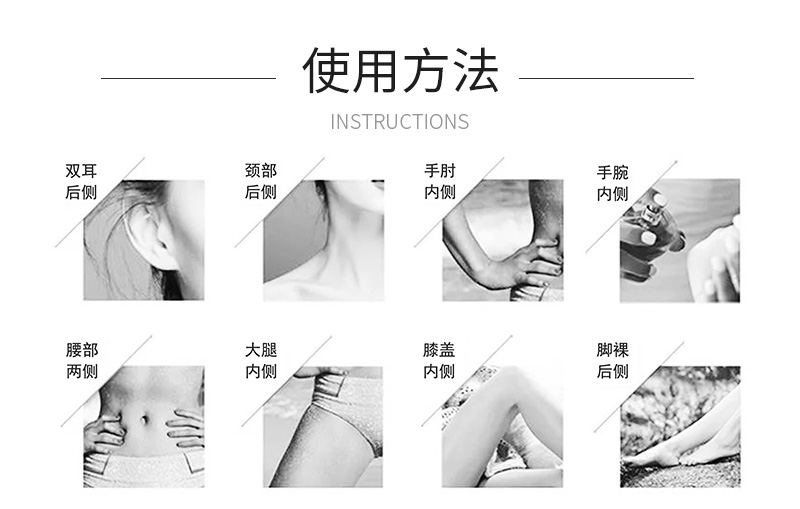 使用方法

INSTRUCTIONS

双耳后侧

颈部后侧

手肘内侧

手腕内侧

腰部两侧

大腿内侧

膝盖内侧

脚裸后侧