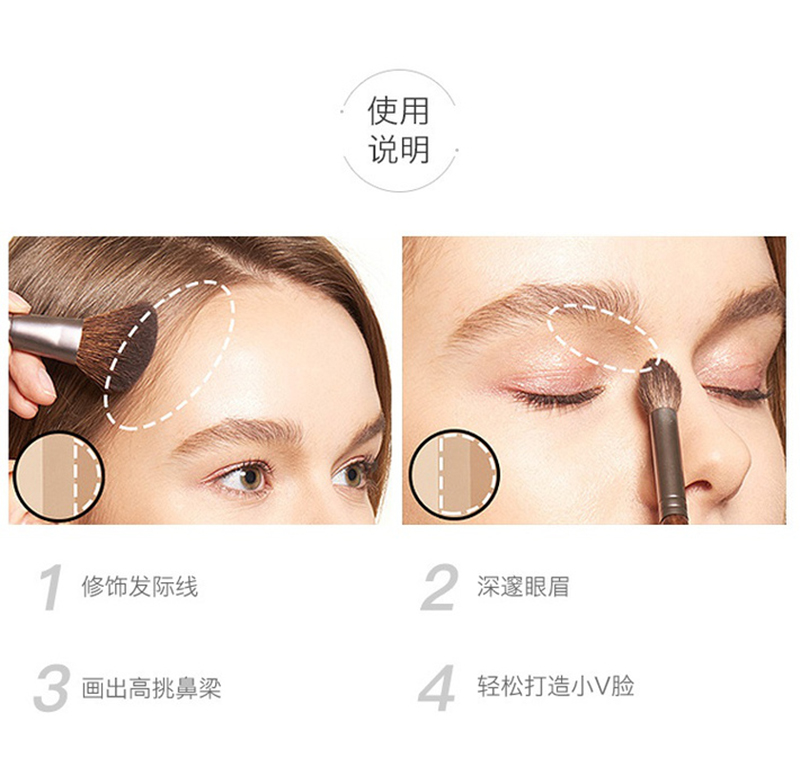 使用
说明

1 修饰发际线

2 深邃眼眉

3 画出高挑鼻梁

4 轻松打造小V脸