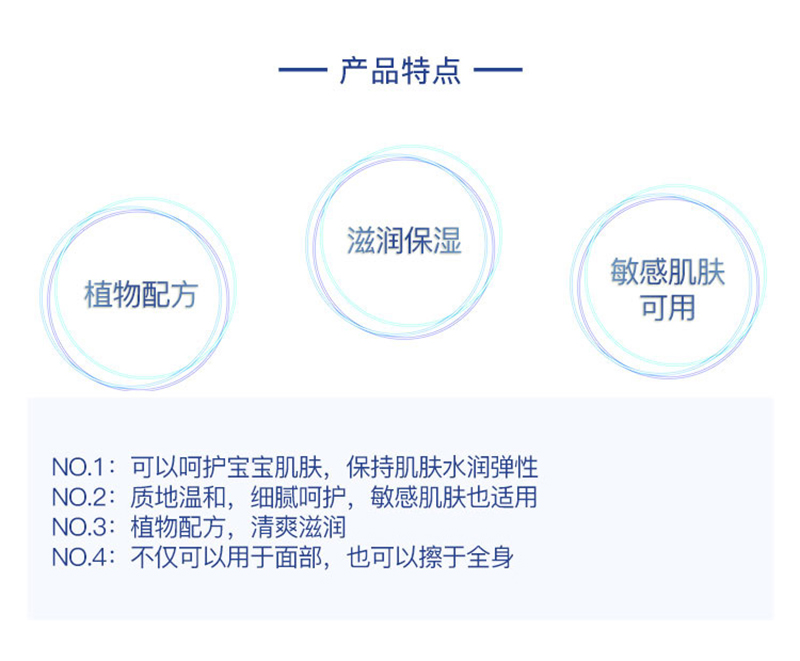 — 产品特点 —

植物配方

滋润保湿

敏感肌肤
可用

NO.1：可以呵护宝宝肌肤，保持肌肤水润弹性
NO.2：质地温和，细腻呵护，敏感肌肤也适用
NO.3：植物配方，清爽滋润
NO.4：不仅可以用于面部，也可以擦于全身