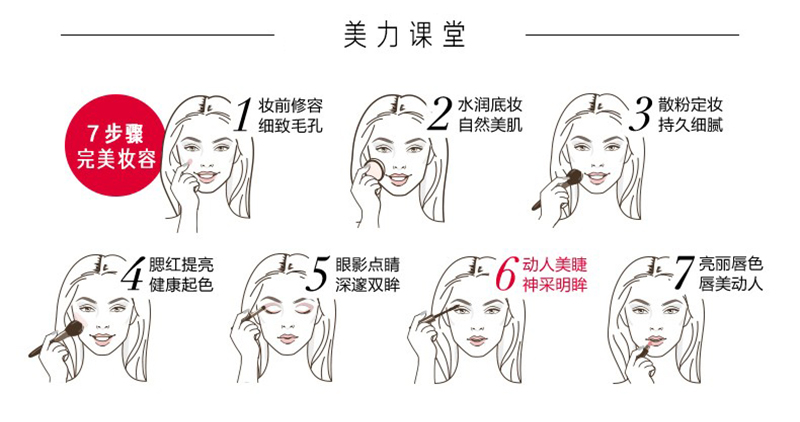 美力课堂

7步骤
完美妆容

1 妆前修容
细致毛孔

2 水润底妆
自然美肌

3 散粉定妆
持久细腻

4 腮红提亮
健康起色

5 眼影点睛
深邃双眸

6 动人美睫
神采明眸

7 亮丽唇色
唇美动人