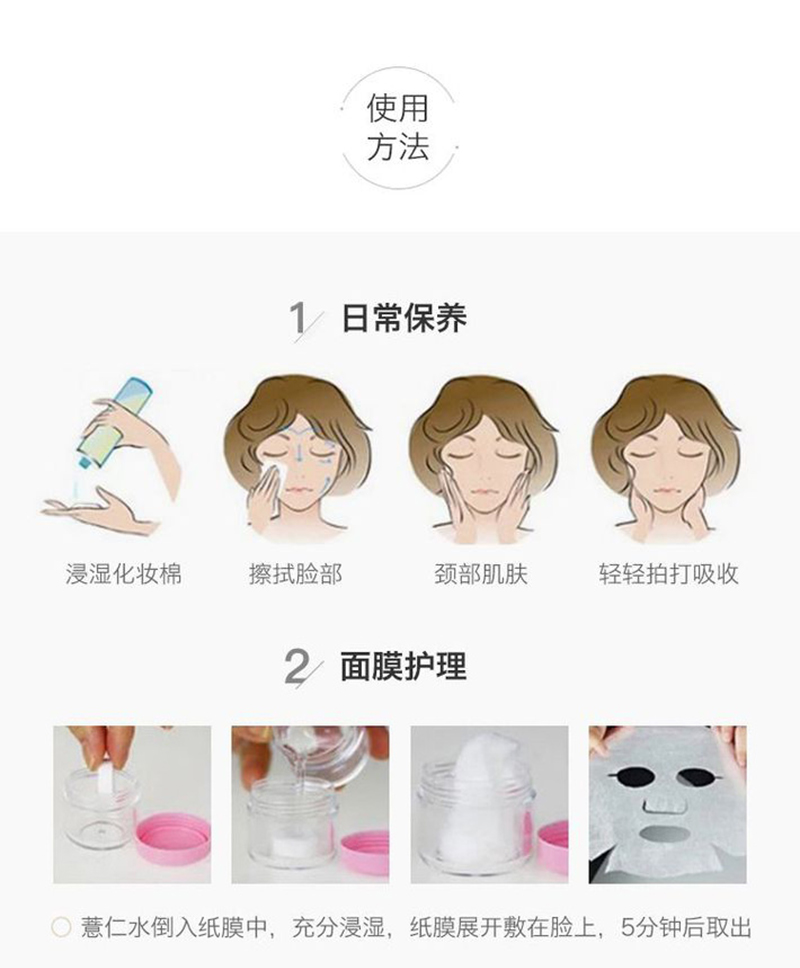 使用方法

1 日常保养

浸湿化妆棉
擦拭脸部
颈部肌肤
轻轻拍打吸收

2 面膜护理

薏仁水倒入纸膜中，充分浸湿，纸膜展开敷在脸上，5分钟后取出