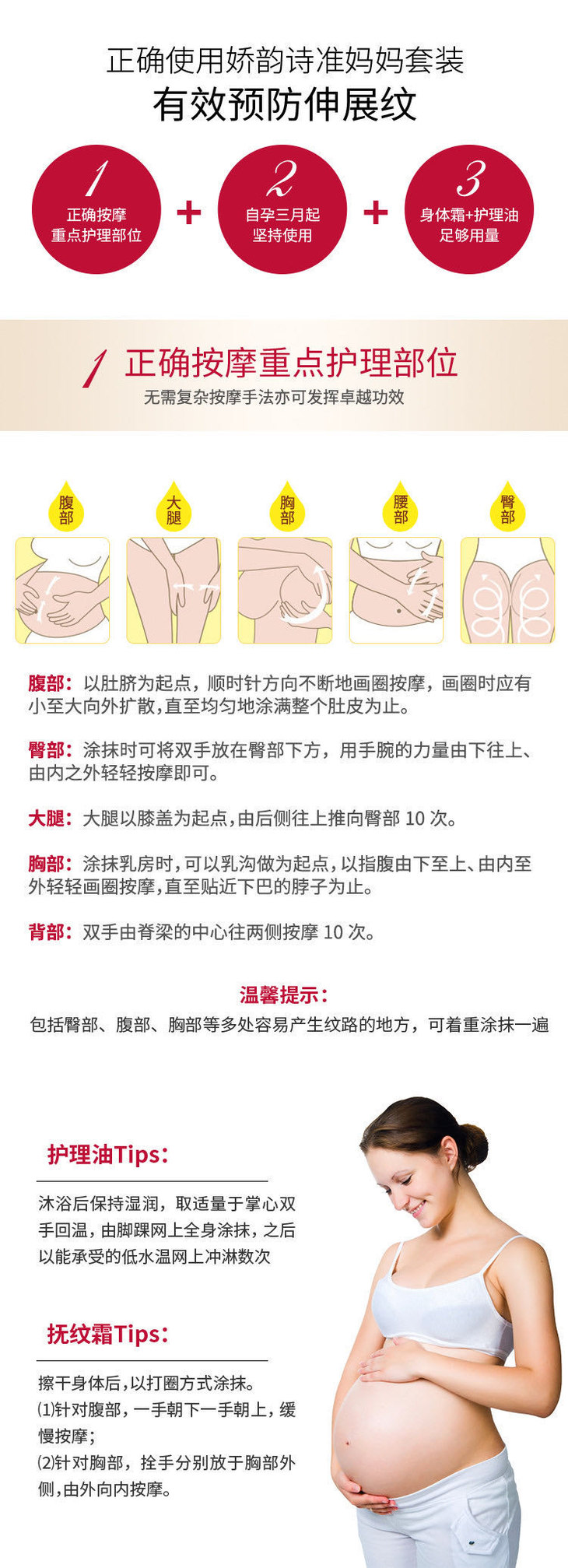 正确使用娇韵诗准妈妈套装
有效预防伸展纹

1
正确按摩
重点护理部位

+

2
自孕三月起
坚持使用

+

3
身体霜+护理油
足够用量

1 正确按摩重点护理部位
无需复杂按摩手法亦可发挥卓越功效

腹部 大腿 胸部 腰部 臀部

腹部：以肚脐为起点，顺时针方向不断地画圈按摩，画圈时应有小至大向外扩散，直至均匀地涂满整个肚皮为止。

臀部：涂抹时可将双手放在臀部下方，用手腕的力量由下往上、由内之外轻轻按摩即可。

大腿：大腿以膝盖为起点，由后侧往上推向臀部 10 次。

胸部：涂抹乳房时，可以乳沟做为起点，以指腹由下至上、由内至外轻轻画圈按摩，直至贴近下巴的脖子为止。

背部：双手由脊梁的中心往两侧按摩 10 次。

温馨提示：
包括臀部、腹部、胸部等多处容易产生纹路的地方，可着重涂抹一遍

护理油Tips：
沐浴后保持湿润，取适量于掌心双手回温，由脚踝网上全身涂抹，之后以能承受的低水温网上冲淋数次

抚纹霜Tips：
擦干身体后，以打圈方式涂抹。
(1)针对腹部，一手朝下一手朝上，缓慢按摩；
(2)针对胸部，拴手分别放于胸部外侧，由外向内按摩。