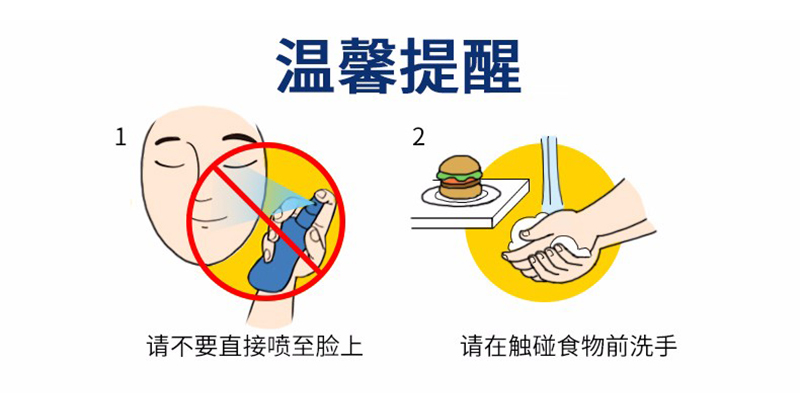 温馨提醒

1

请不要直接喷至脸上

2

请在触碰食物前洗手