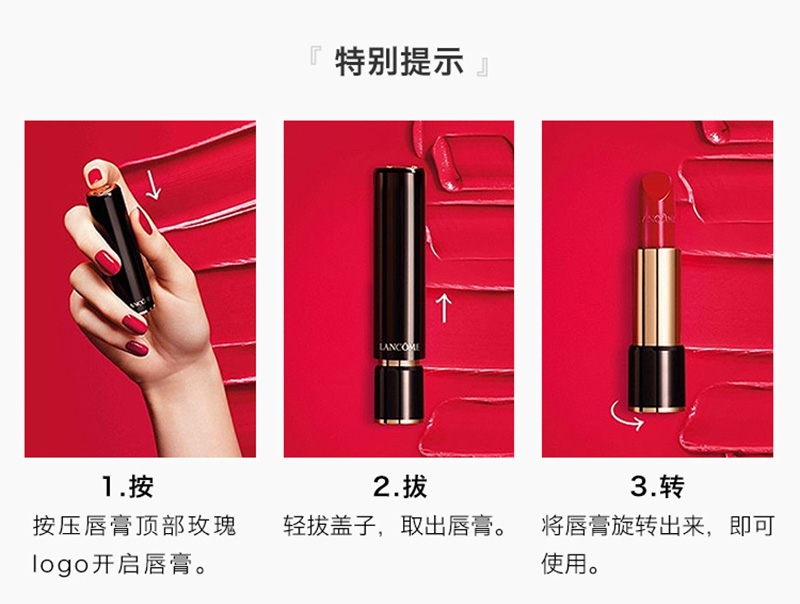 『 特别提示 』

LANCÔME

1.按
按压唇膏顶部玫瑰logo开启唇膏。

LANCÔME

2.拔
轻拔盖子，取出唇膏。

3.转
将唇膏旋转出来，即可使用。