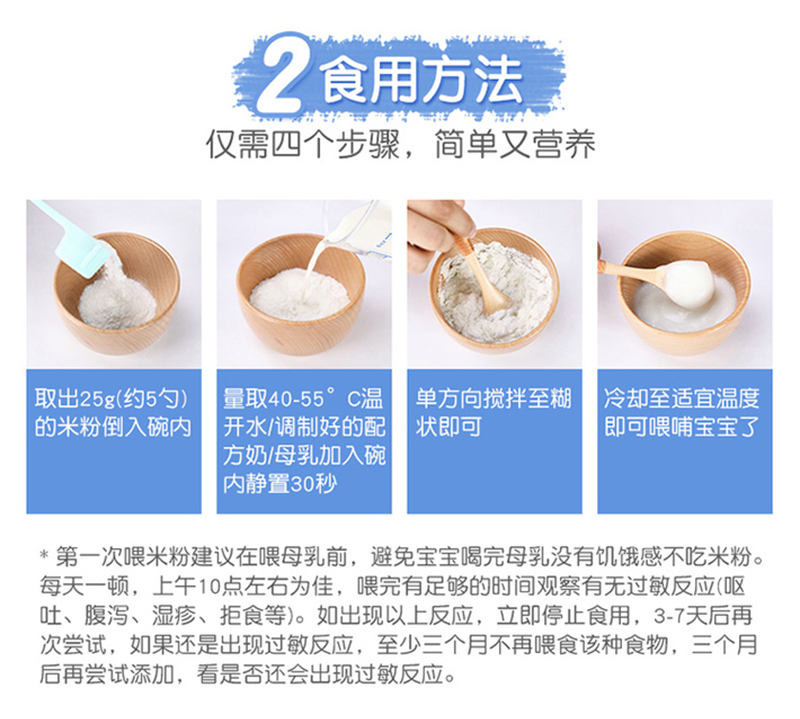 2 食用方法

仅需四个步骤，简单又营养

取出25g(约5勺)的米粉倒入碗内

量取40-55°C温开水/调制好的配方奶/母乳加入碗内静置30秒

单方向搅拌至糊状即可

冷却至适宜温度即可喂哺宝宝了

* 第一次喂米粉建议在喂母乳前，避免宝宝喝完母乳没有饥饿感不吃米粉。每天一顿，上午10点左右为佳，喂完有足够的时间观察有无过敏反应(呕吐、腹泻、湿疹、拒食等)。如出现以上反应，立即停止食用，3-7天后再次尝试，如果还是出现过敏反应，至少三个月不再喂食该种食物，三个月后再尝试添加，看是否还会出现过敏反应。