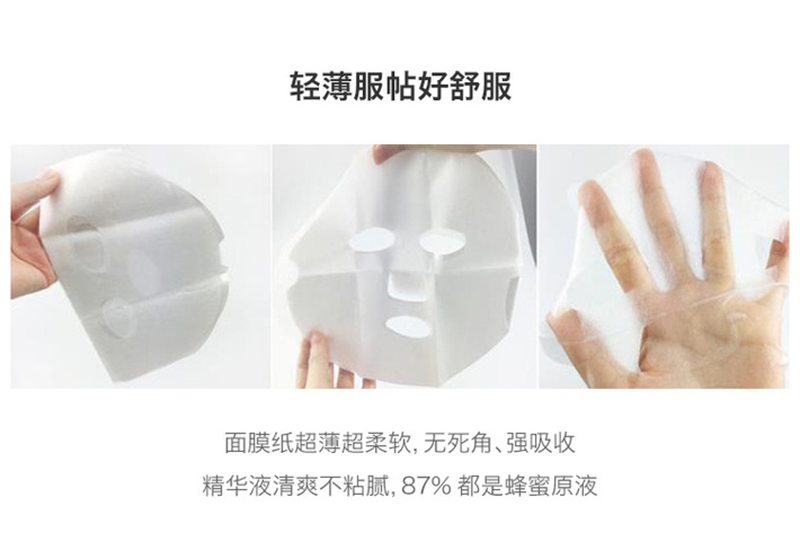 轻薄服帖好舒服

面膜纸超薄超柔软, 无死角、强吸收
精华液清爽不粘腻, 87% 都是蜂蜜原液