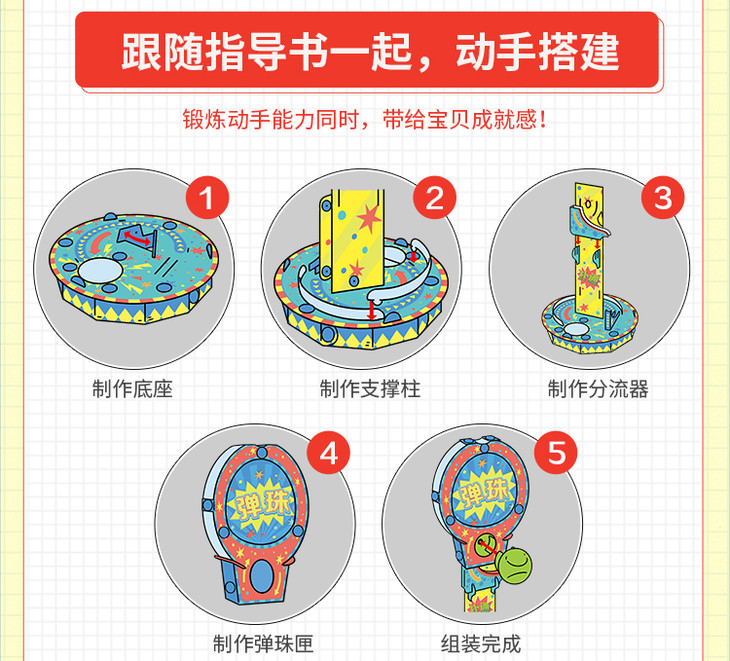 跟随指导书一起，动手搭建

锻炼动手能力同时，带给宝贝成就感！

1

制作底座

2

制作支撑柱

3

制作分流器

4

弹珠

制作弹珠匣

5

弹珠

组装完成