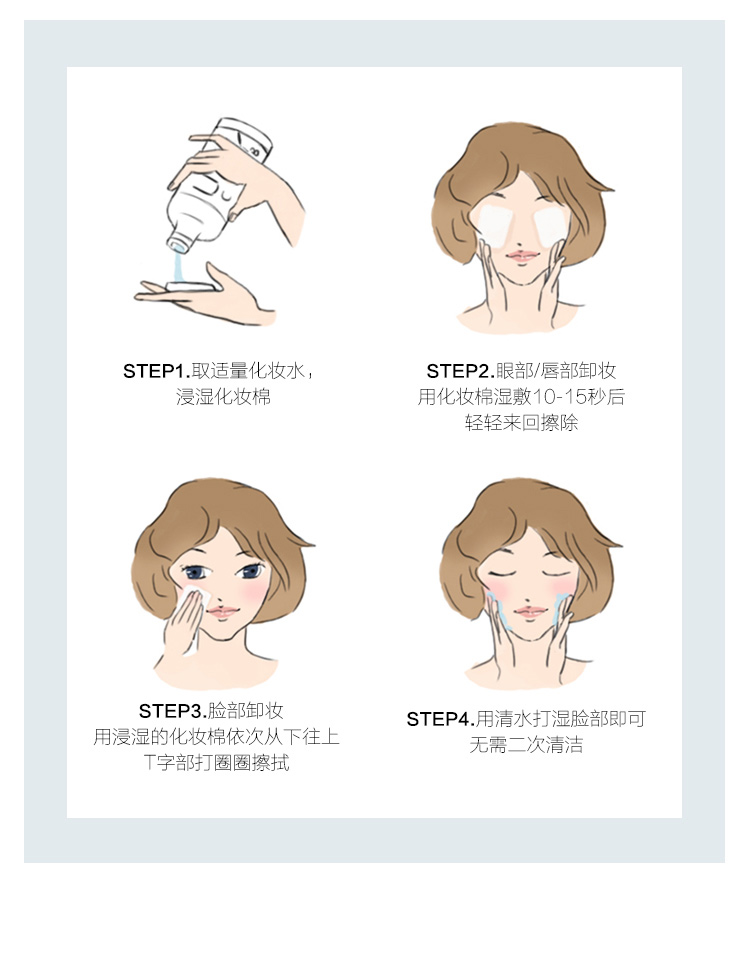 STEP1.取适量化妆水，
浸湿化妆棉

STEP2.眼部/唇部卸妆
用化妆棉湿敷10-15秒后
轻轻来回擦除

STEP3.脸部卸妆
用浸湿的化妆棉依次从下往上
T字部打圈圈擦拭

STEP4.用清水打湿脸部即可
无需二次清洁