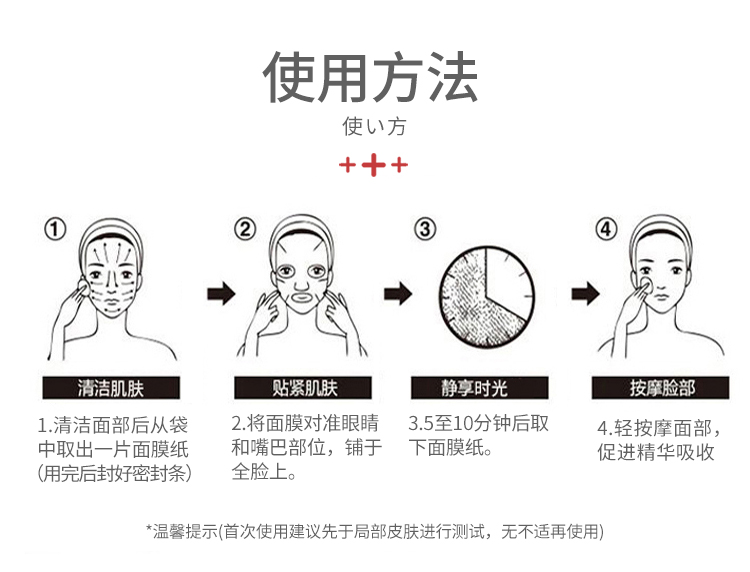 使用方法

使い方

+++

①

清洁肌肤

1.清洁面部后从袋中取出一片面膜纸(用完后封好密封条)

②

贴紧肌肤

2.将面膜对准眼睛和嘴巴部位，铺于全脸上。

③

静享时光

3.5至10分钟后取下面膜纸。

④

按摩脸部

4.轻按摩面部，促进精华吸收

*温馨提示(首次使用建议先于局部皮肤进行测试，无不适再使用)