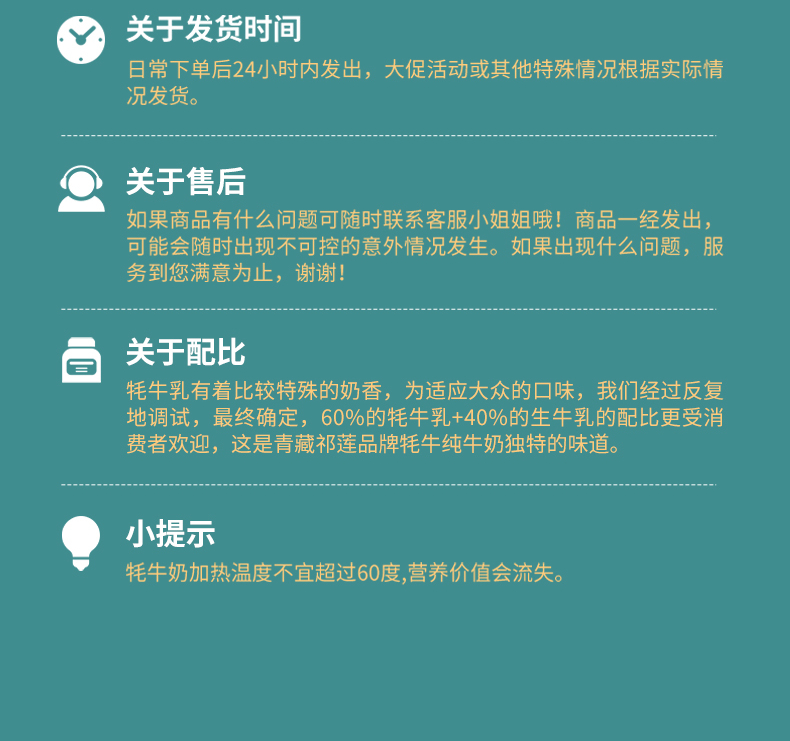 关于发货时间

日常下单后24小时内发出，大促活动或其他特殊情况根据实际情况发货。

关于售后

如果商品有什么问题可随时联系客服小姐姐哦！商品一经发出，可能会随时出现不可控的意外情况发生。如果出现什么问题，服务到您满意为止，谢谢！

关于配比

牦牛乳有着比较特殊的奶香，为适应大众的口味，我们经过反复地调试，最终确定，60%的牦牛乳+40%的生牛乳的配比更受消费者欢迎，这是青藏祁莲品牌牦牛纯牛奶独特的味道。

小提示

牦牛奶加热温度不宜超过60度,营养价值会流失。