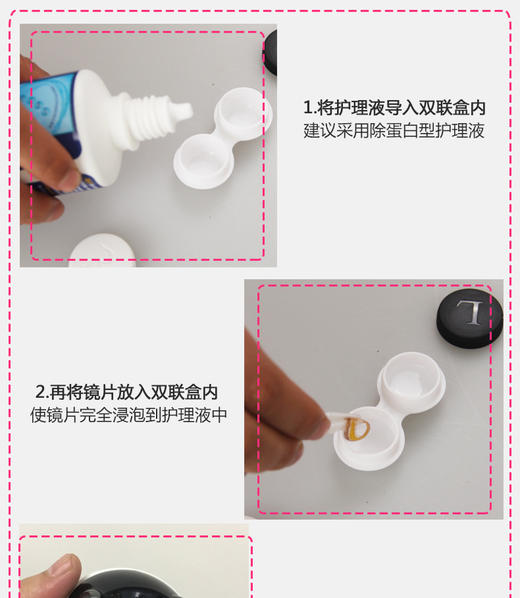 1.将护理液导入双联盒内
建议采用除蛋白型护理液

L

2.再将镜片放入双联盒内
使镜片完全浸泡到护理液中