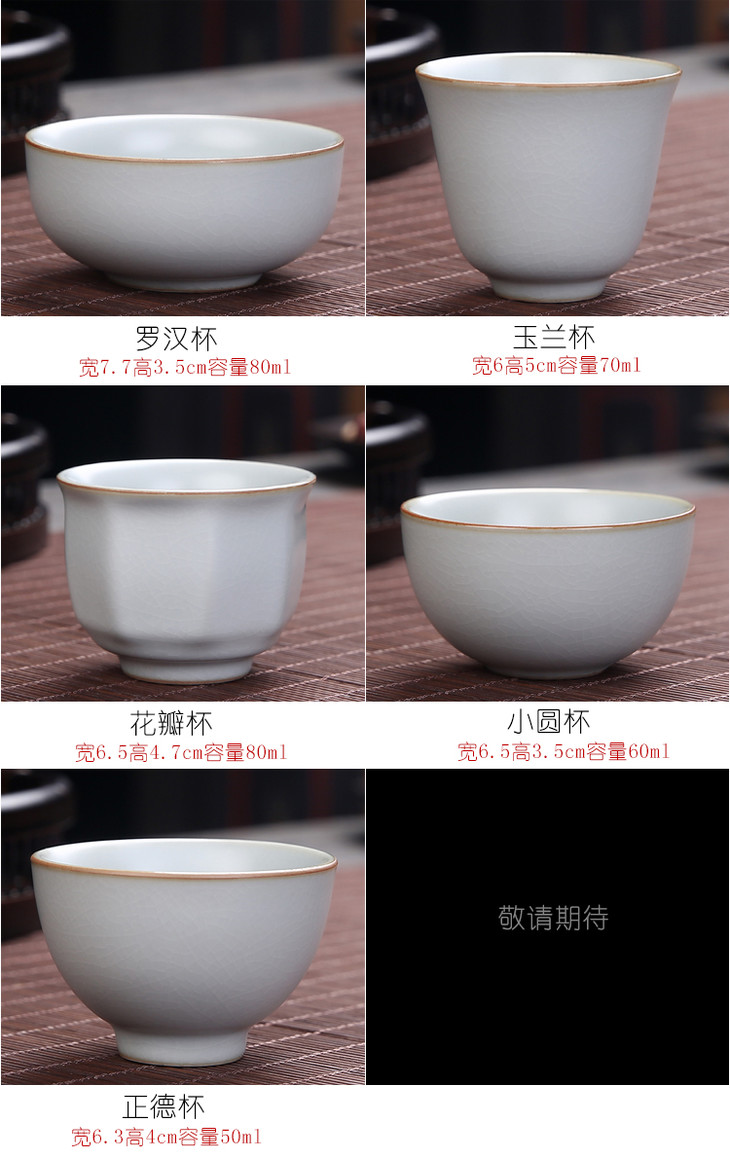 罗汉杯
宽7.7高3.5cm容量80ml

玉兰杯
宽6高5cm容量70ml

花瓣杯
宽6.5高4.7cm容量80ml

小圆杯
宽6.5高3.5cm容量60ml

敬请期待

正德杯
宽6.3高4cm容量50ml