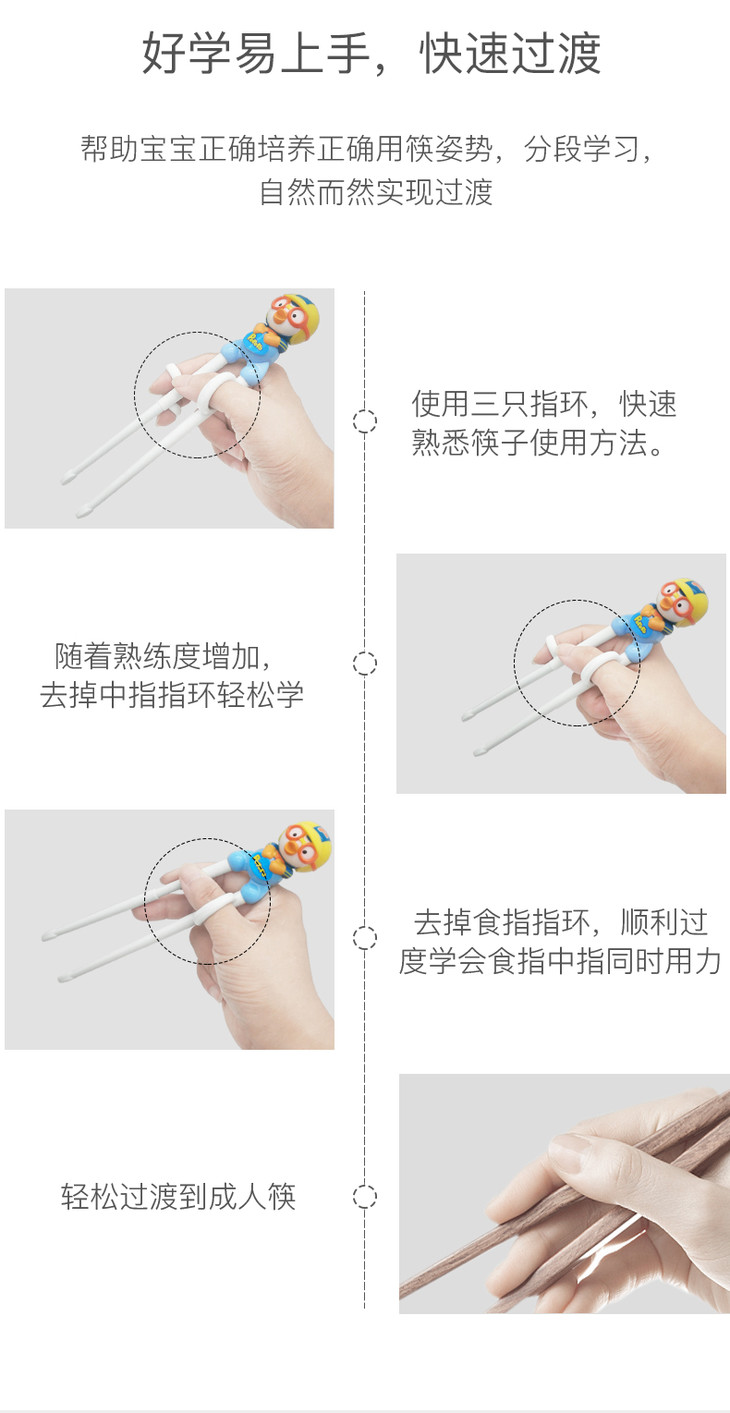 好学易上手，快速过渡

帮助宝宝正确培养正确用筷姿势，分段学习，自然而然实现过渡

使用三只指环，快速熟悉筷子使用方法。

随着熟练度增加，去掉中指指环轻松学

去掉食指指环，顺利过度学会食指中指同时用力

轻松过渡到成人筷