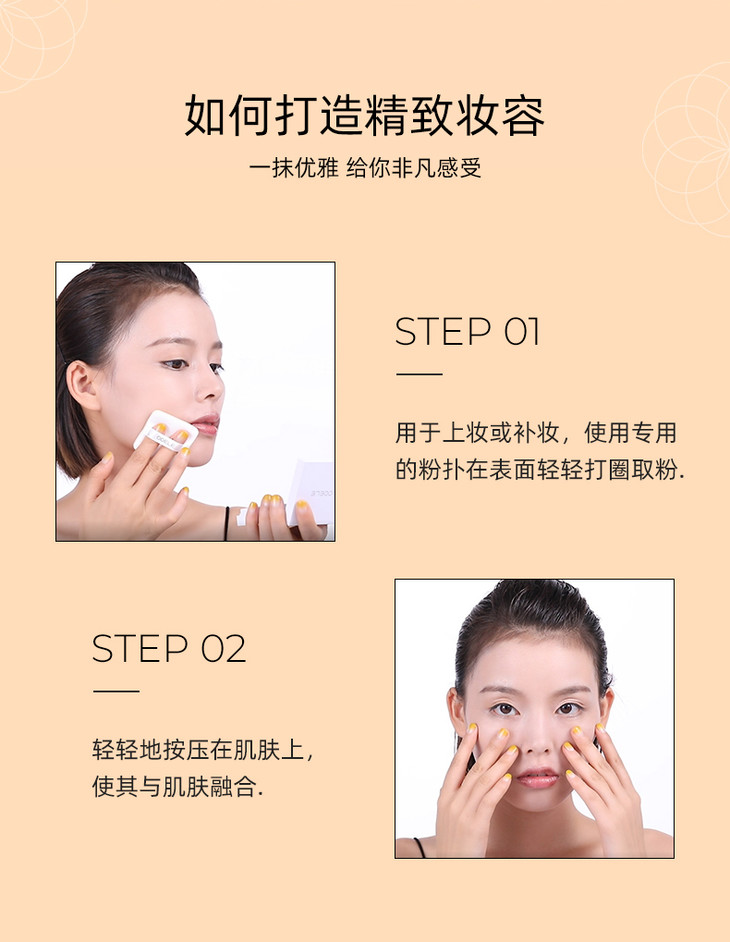 如何打造精致妆容

一抹优雅 给你非凡感受

STEP 01

用于上妆或补妆，使用专用的粉扑在表面轻轻打圈取粉.

STEP 02

轻轻地按压在肌肤上，使其与肌肤融合.