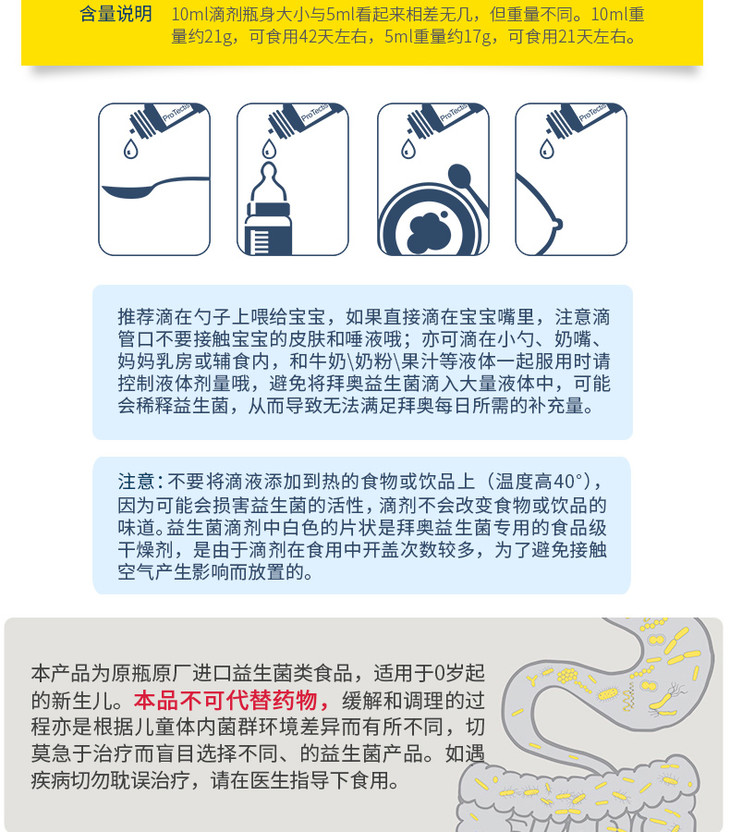 含量说明 10ml滴剂瓶身大小与5ml看起来相差无几，但重量不同。10ml重量约21g，可食用42天左右，5ml重量约17g，可食用21天左右。

ProTectis ProTectis ProTectis ProTectis

推荐滴在勺子上喂给宝宝，如果直接滴在宝宝嘴里，注意滴管口不要接触宝宝的皮肤和唾液哦；亦可滴在小勺、奶嘴、妈妈乳房或辅食内，和牛奶\奶粉\果汁等液体一起服用时请控制液体剂量哦，避免将拜奥益生菌滴入大量液体中，可能会稀释益生菌，从而导致无法满足拜奥每日所需的补充量。

注意：不要将滴液添加到热的食物或饮品上（温度高40°），因为可能会损害益生菌的活性，滴剂不会改变食物或饮品的味道。益生菌滴剂中白色的片状是拜奥益生菌专用的食品级干燥剂，是由于滴剂在食用中开盖次数较多，为了避免接触空气产生影响而放置的。

本产品为原瓶原厂进口益生菌类食品，适用于0岁起的新生儿。本品不可代替药物，缓解和调理的过程亦是根据儿童体内菌群环境差异而有所不同，切莫急于治疗而盲目选择不同、的益生菌产品。如遇疾病切勿耽误治疗，请在医生指导下食用。