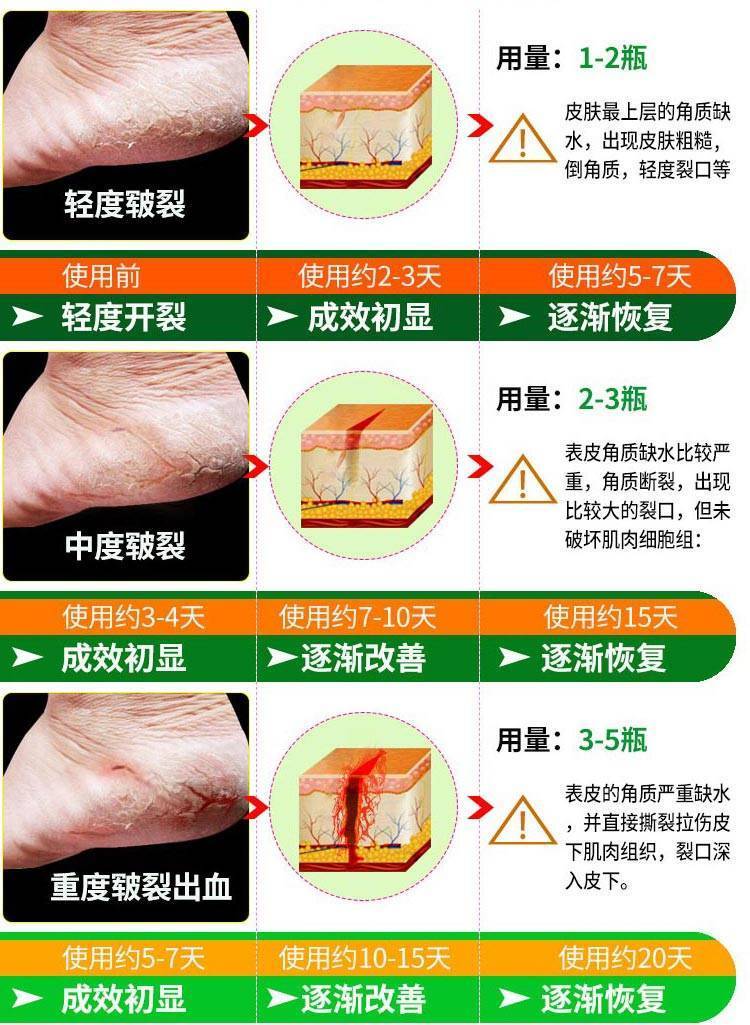 轻度皲裂

用量：1-2瓶

皮肤最上层的角质缺水，出现皮肤粗糙，倒角质，轻度裂口等

| 使用前 | 使用约2-3天 | 使用约5-7天 |
|---|---|---|
| 轻度开裂 | 成效初显 | 逐渐恢复 |

中度皲裂

用量：2-3瓶

表皮角质缺水比较严重，角质断裂，出现比较大的裂口，但未破坏肌肉细胞组：

| 使用约3-4天 | 使用约7-10天 | 使用约15天 |
|---|---|---|
| 成效初显 | 逐渐改善 | 逐渐恢复 |

重度皲裂出血

用量：3-5瓶

表皮的角质严重缺水，并直接撕裂拉伤皮下肌肉组织，裂口深入皮下。

| 使用约5-7天 | 使用约10-15天 | 使用约20天 |
|---|---|---|
| 成效初显 | 逐渐改善 | 逐渐恢复 |