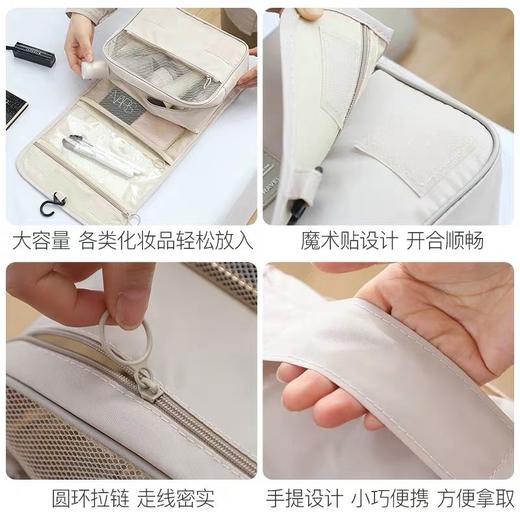 大容量 各类化妆品轻松放入

魔术贴设计 开合顺畅

圆环拉链 走线密实

手提设计 小巧便携 方便拿取